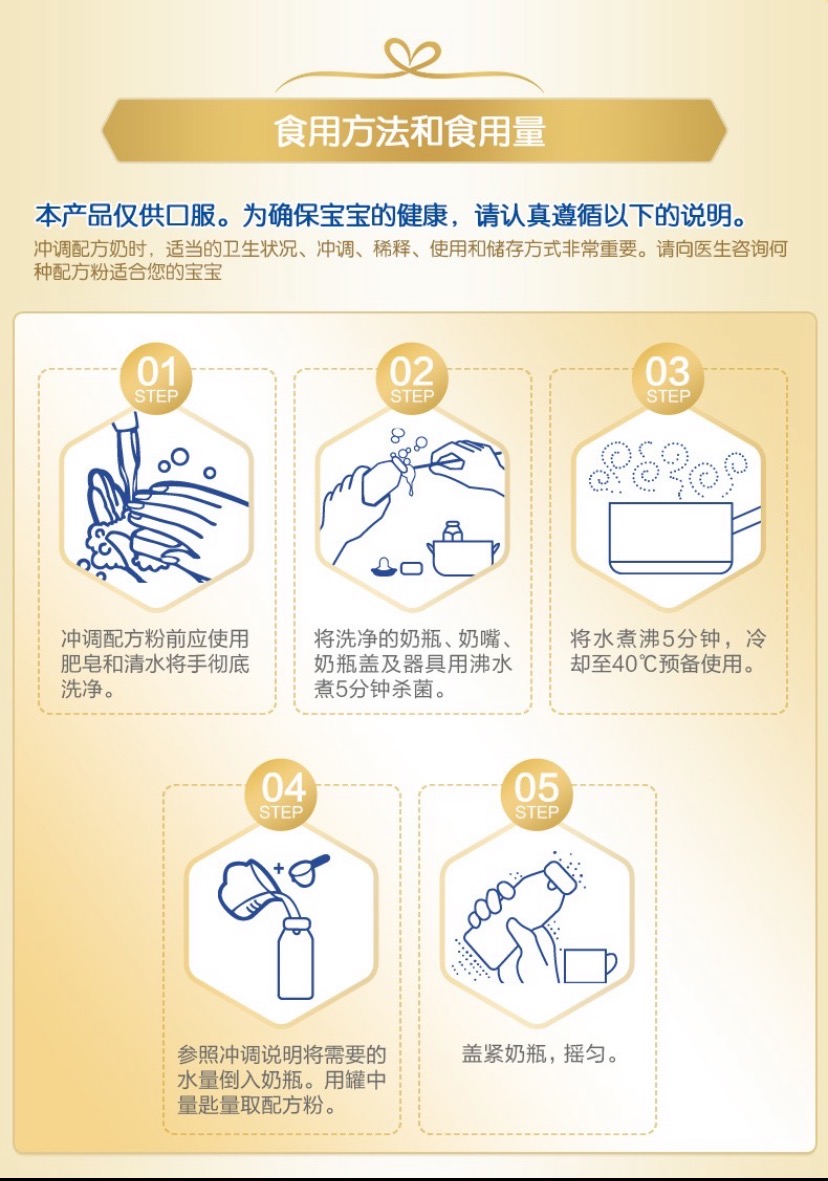 食用方法和食用量

本产品仅供口服。为确保宝宝的健康，请认真遵循以下的说明。
冲调配方奶时，适当的卫生状况、冲调、稀释、使用和储存方式非常重要。请向医生咨询何种配方粉适合您的宝宝

01 STEP
冲调配方粉前应使用肥皂和清水将手彻底洗净。

02 STEP
将洗净的奶瓶、奶嘴、奶瓶盖及器具用沸水煮5分钟杀菌。

03 STEP
将水煮沸5分钟，冷却至40℃预备使用。

04 STEP
参照冲调说明将需要的水量倒入奶瓶。用罐中量匙量取配方粉。

05 STEP
盖紧奶瓶，摇匀。