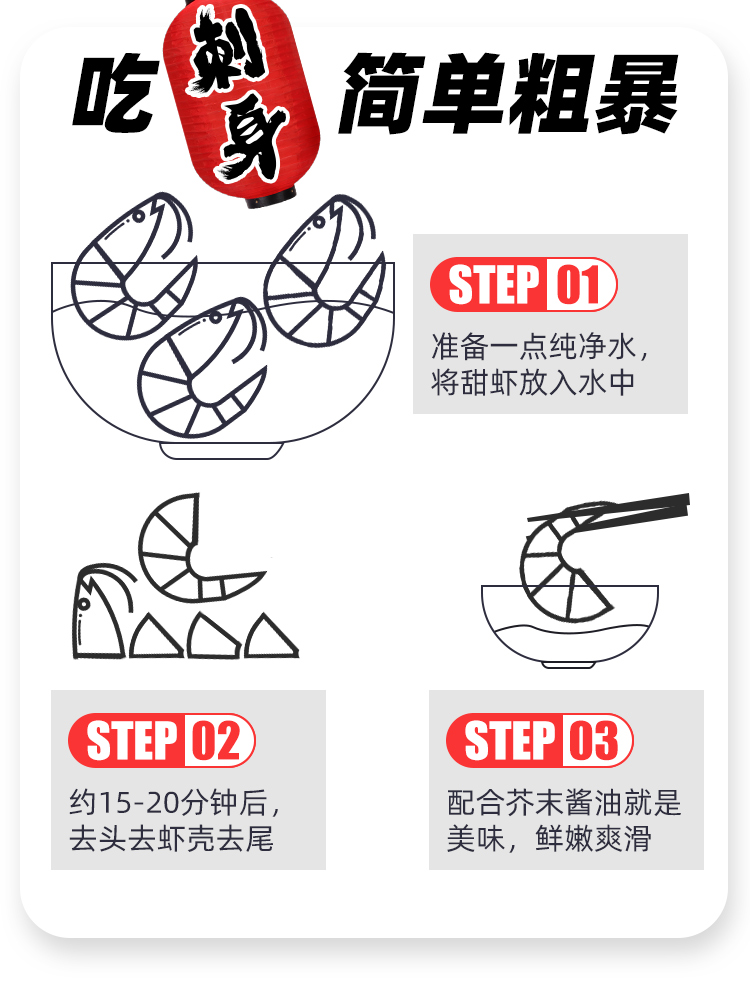 吃 刺身 简单粗暴

STEP 01
准备一点纯净水，将甜虾放入水中

STEP 02
约15-20分钟后，去头去虾壳去尾

STEP 03
配合芥末酱油就是美味，鲜嫩爽滑