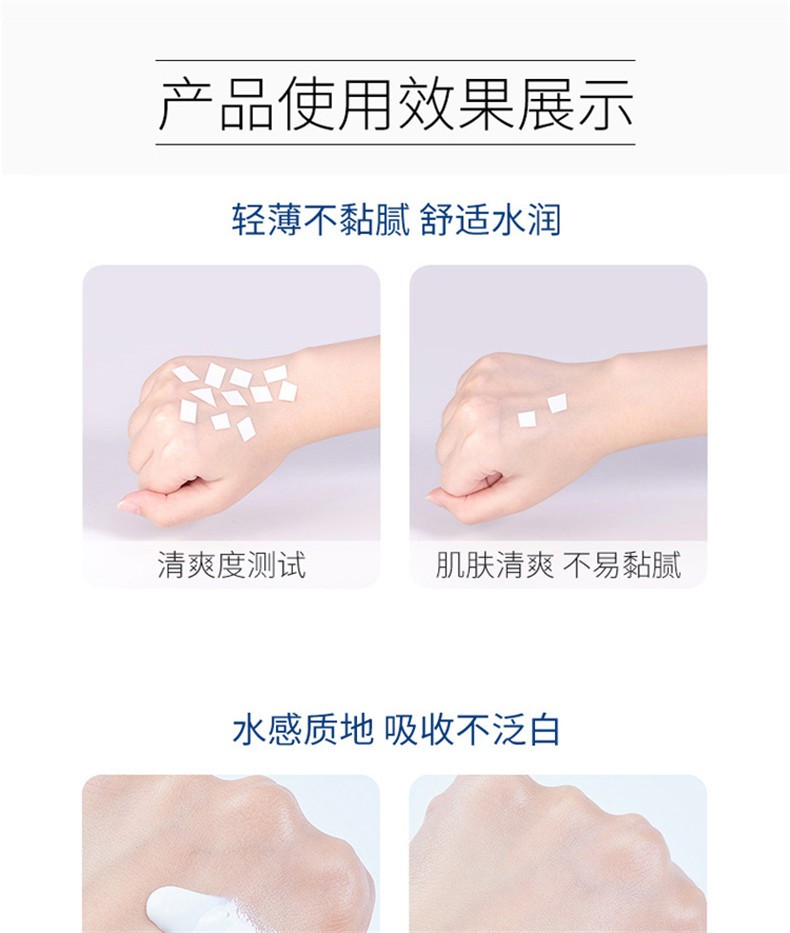 产品使用效果展示

轻薄不黏腻 舒适水润

清爽度测试

肌肤清爽 不易黏腻

水感质地 吸收不泛白