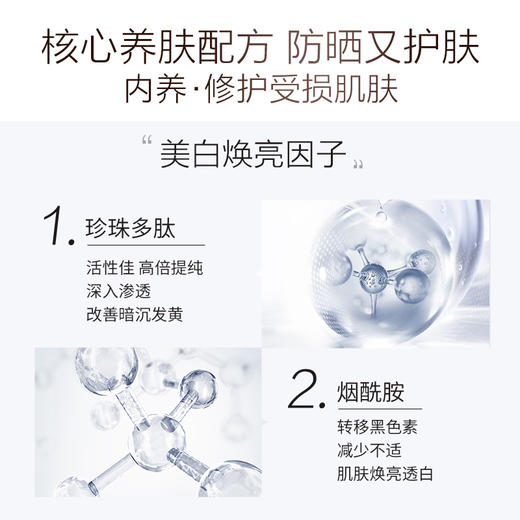 核心养肤配方 防晒又护肤
内养·修护受损肌肤

“美白焕亮因子”

1. 珍珠多肽

活性佳 高倍提纯
深入渗透
改善暗沉发黄

2. 烟酰胺

转移黑色素
减少不适
肌肤焕亮透白