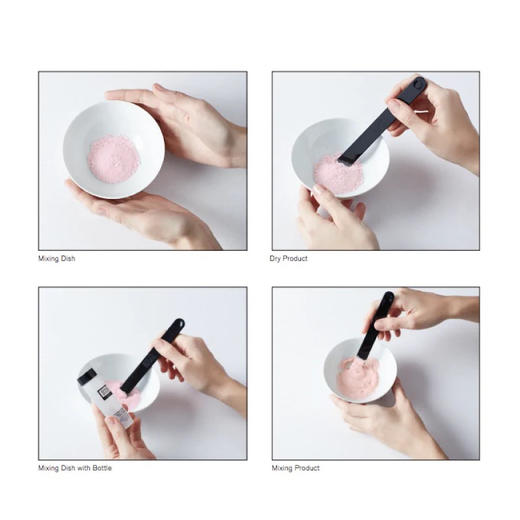 Mixing Dish

Dry Product

Mixing Dish with Bottle

Mixing Product