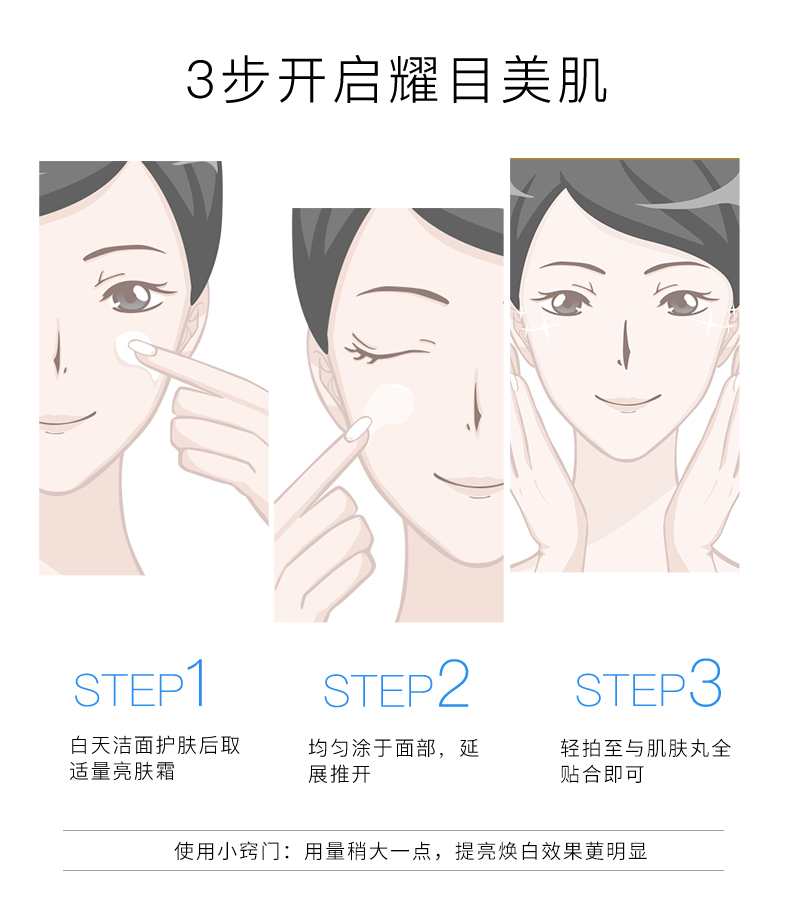 3步开启耀目美肌

STEP1

白天洁面护肤后取适量亮肤霜

STEP2

均匀涂于面部，延展推开

STEP3

轻拍至与肌肤丸全贴合即可

使用小窍门：用量稍大一点，提亮焕白效果更明显