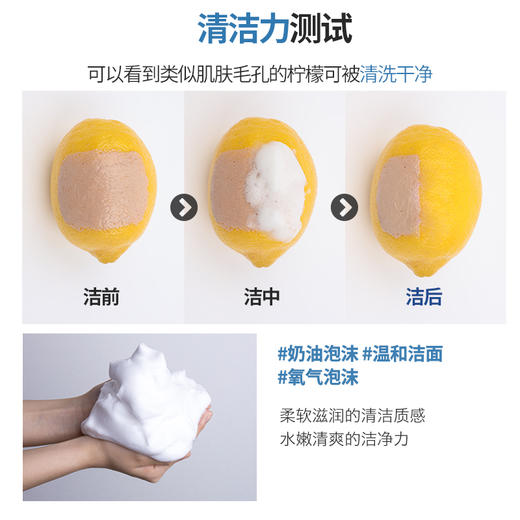 清洁力测试

可以看到类似肌肤毛孔的柠檬可被清洗干净

洁前

洁中

洁后

#奶油泡沫 #温和洁面
#氧气泡沫

柔软滋润的清洁质感
水嫩清爽的洁净力