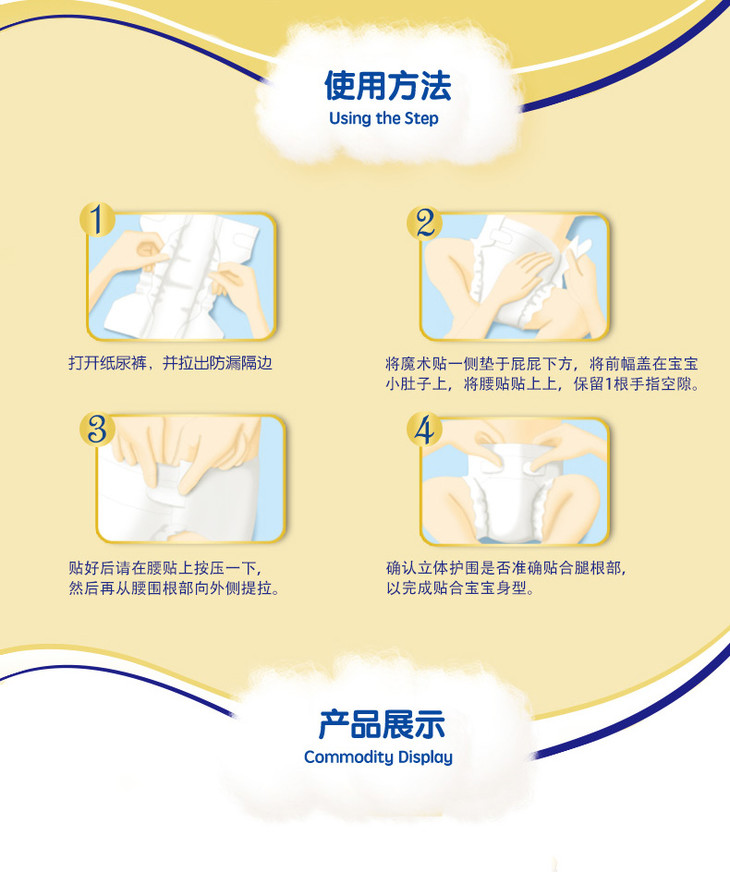 使用方法
Using the Step

1
打开纸尿裤，并拉出防漏隔边

2
将魔术贴一侧垫于屁屁下方，将前幅盖在宝宝小肚子上，将腰贴贴上上，保留1根手指空隙。

3
贴好后请在腰贴上按压一下，然后再从腰围根部向外侧提拉。

4
确认立体护围是否准确贴合腿根部，以完成贴合宝宝身型。

产品展示
Commodity Display