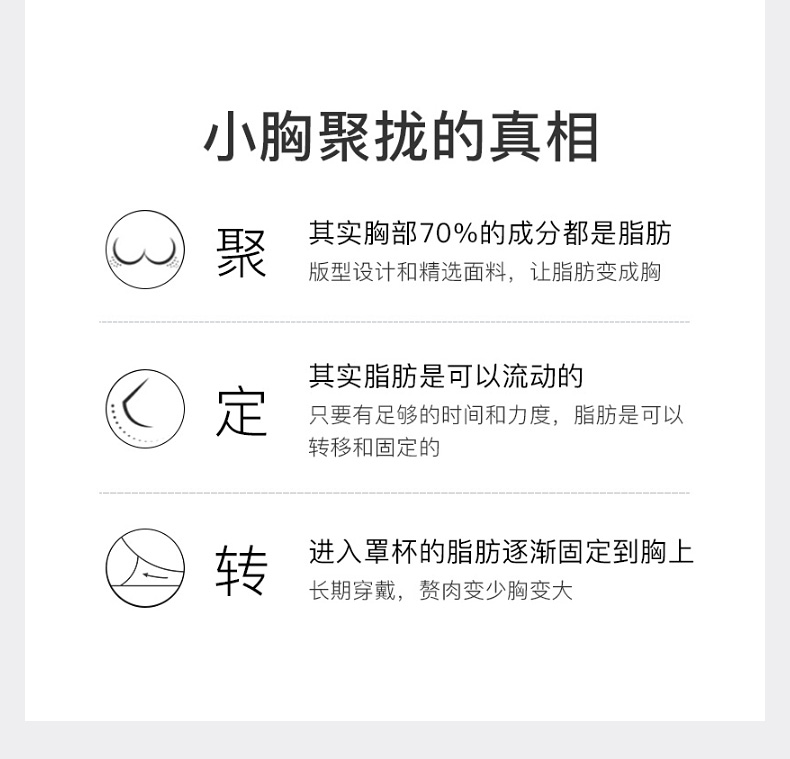 小胸聚拢的真相

聚

其实胸部70%的成分都是脂肪

版型设计和精选面料，让脂肪变成胸

定

其实脂肪是可以流动的

只要有足够的时间和力度，脂肪是可以转移和固定的

转

进入罩杯的脂肪逐渐固定到胸上

长期穿戴，赘肉变少胸变大