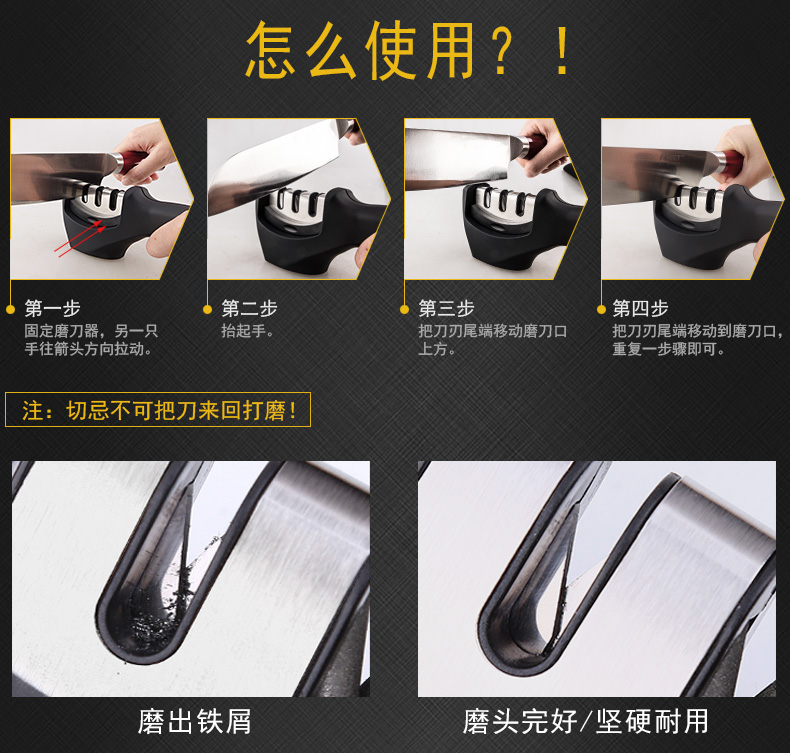 怎么使用？！

第一步
固定磨刀器，另一只手往箭头方向拉动。

第二步
抬起手。

第三步
把刀刃尾端移动磨刀口上方。

第四步
把刀刃尾端移动到磨刀口，重复一步骤即可。

注：切忌不可把刀来回打磨！

磨出铁屑

磨头完好/坚硬耐用