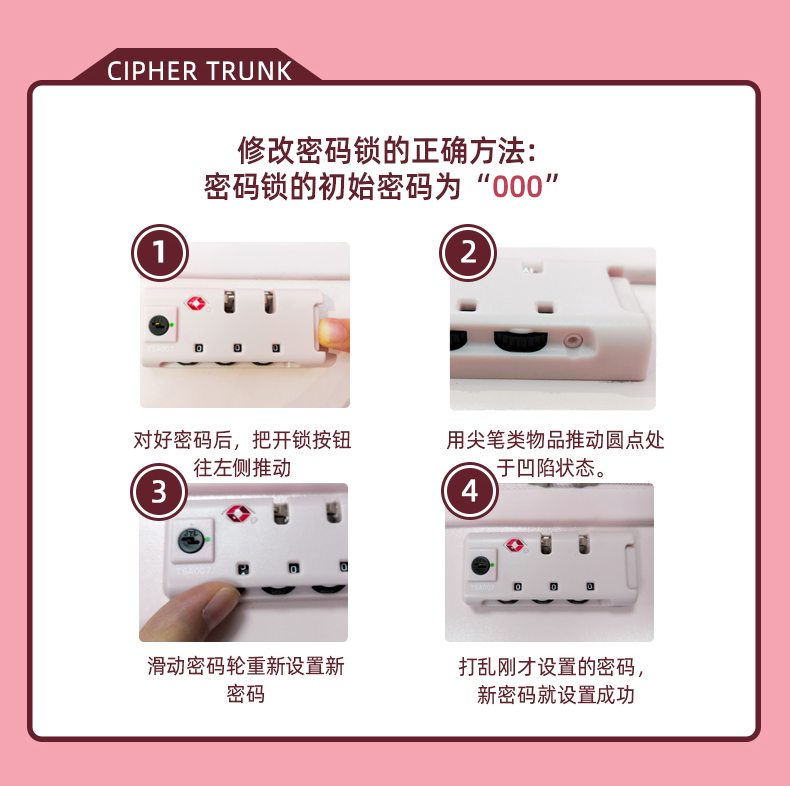 CIPHER TRUNK

修改密码锁的正确方法:
密码锁的初始密码为“000”

1

TSA007

0 0 0

对好密码后，把开锁按钮往左侧推动

2

用尖笔类物品推动圆点处于凹陷状态。

3

TSA007

2 0 0

滑动密码轮重新设置新密码

4

TSA007

0 0 0

打乱刚才设置的密码，新密码就设置成功