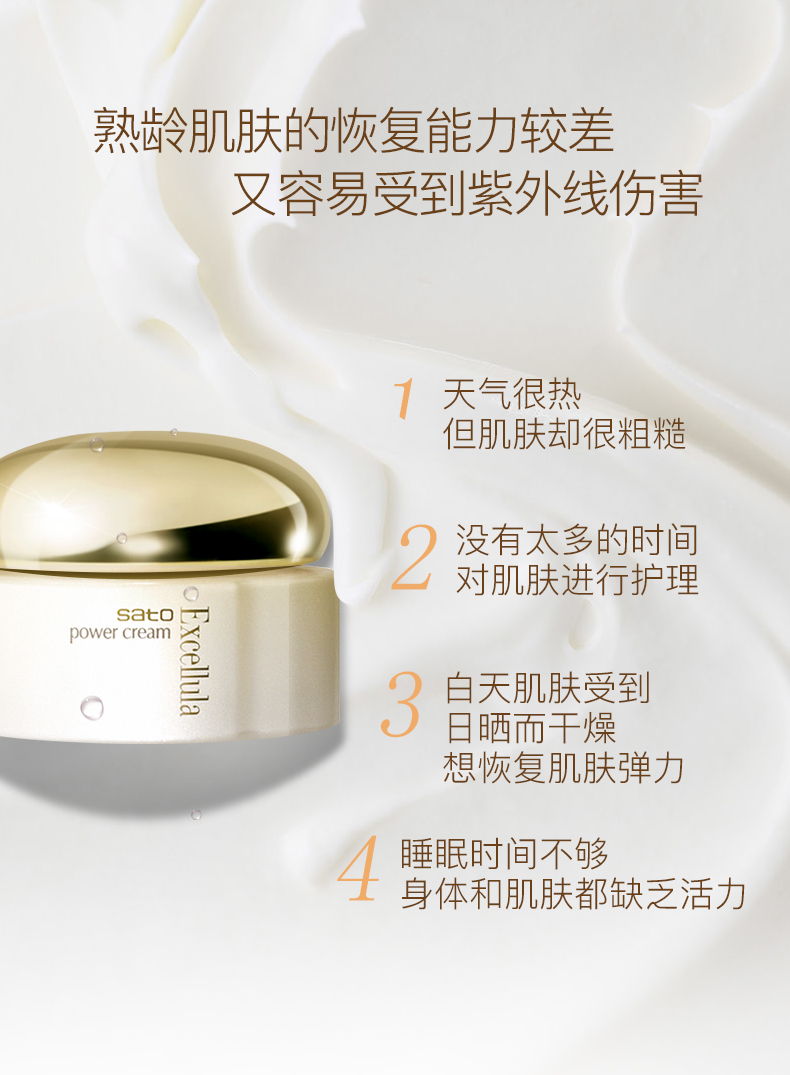 熟龄肌肤的恢复能力较差
又容易受到紫外线伤害

1 天气很热
但肌肤却很粗糙

2 没有太多的时间
对肌肤进行护理

3 白天肌肤受到
日晒而干燥
想恢复肌肤弹力

4 睡眠时间不够
身体和肌肤都缺乏活力

sato
power cream
Excellula