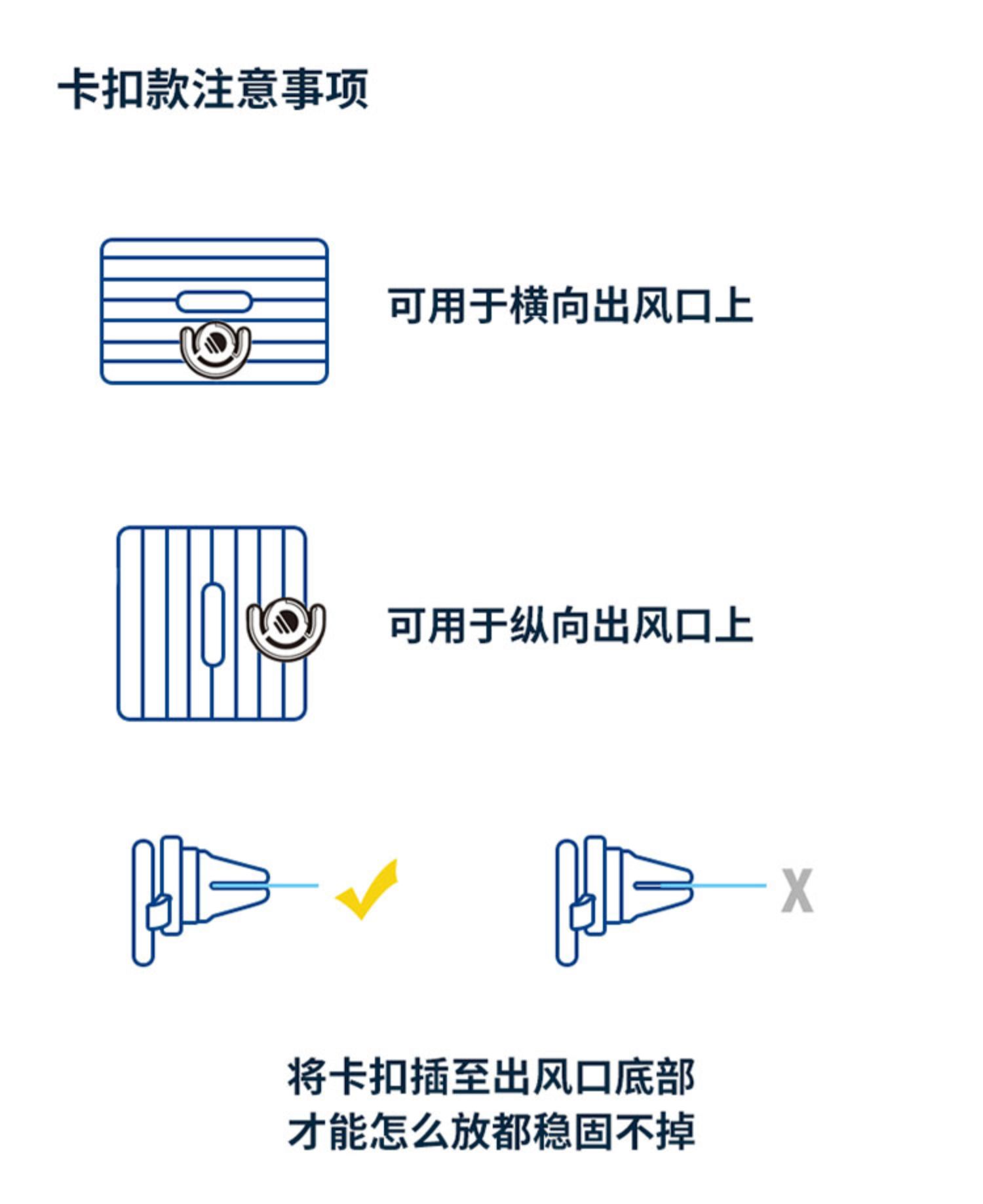 卡扣款注意事项

可用于横向出风口上

可用于纵向出风口上

X

将卡扣插至出风口底部
才能怎么放都稳固不掉