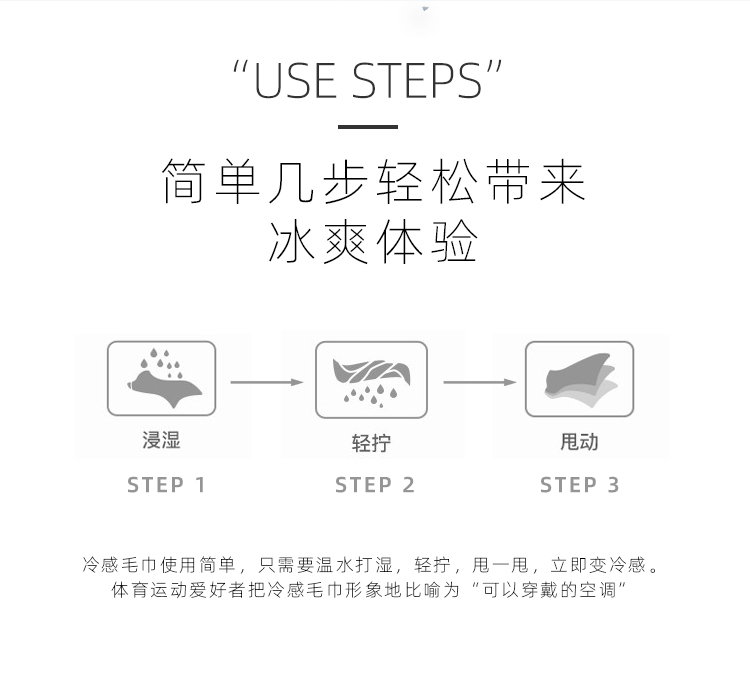 “USE STEPS”

简单几步轻松带来
冰爽体验

浸湿

STEP 1

轻拧

STEP 2

甩动

STEP 3

冷感毛巾使用简单，只需要温水打湿，轻拧，甩一甩，立即变冷感。
体育运动爱好者把冷感毛巾形象地比喻为“可以穿戴的空调”