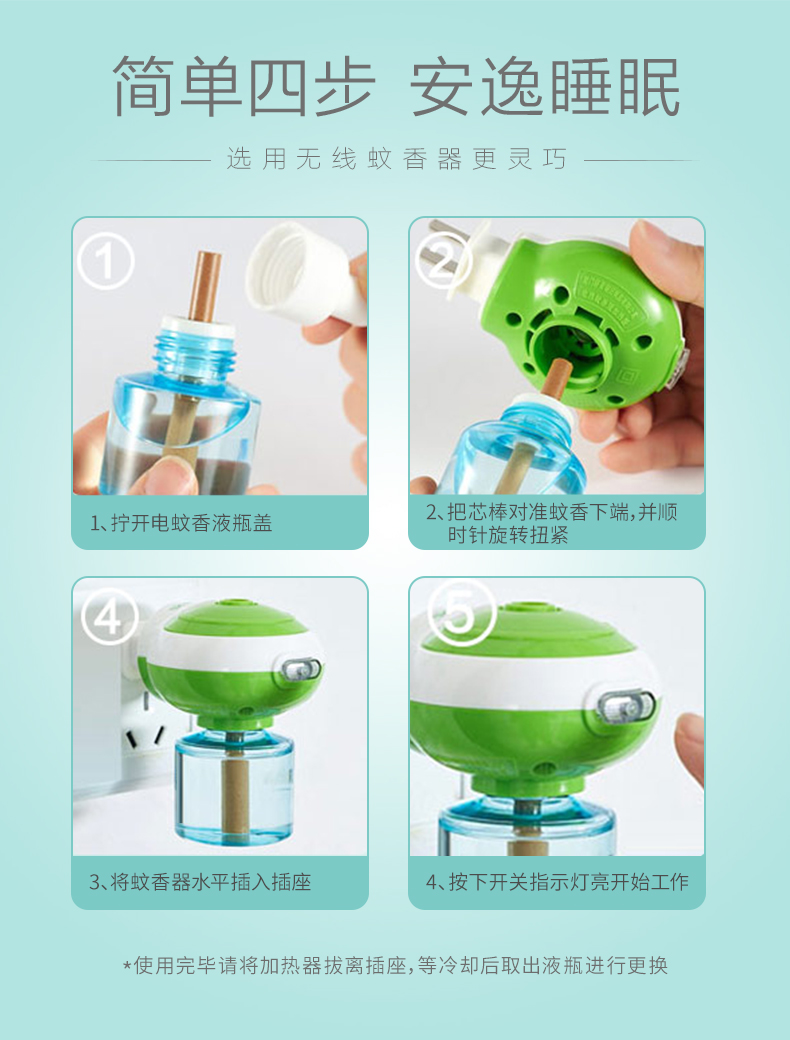 简单四步 安逸睡眠

选用无线蚊香器更灵巧

①

1、拧开电蚊香液瓶盖

②

2、把芯棒对准蚊香下端,并顺时针旋转扭紧

④

3、将蚊香器水平插入插座

⑤

4、按下开关指示灯亮开始工作

*使用完毕请将加热器拔离插座,等冷却后取出液瓶进行更换