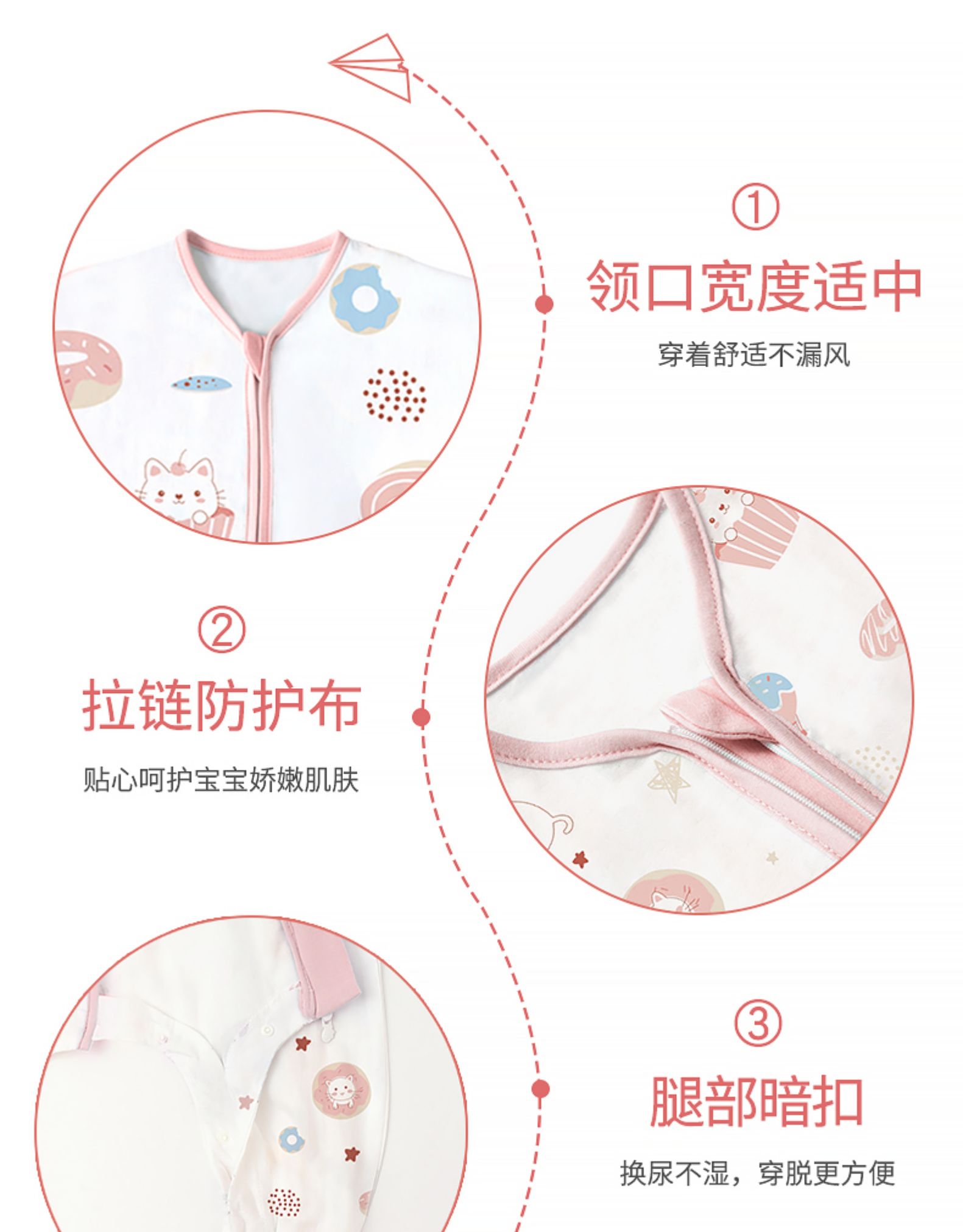 ①
领口宽度适中
穿着舒适不漏风

②
拉链防护布
贴心呵护宝宝娇嫩肌肤

③
腿部暗扣
换尿不湿，穿脱更方便