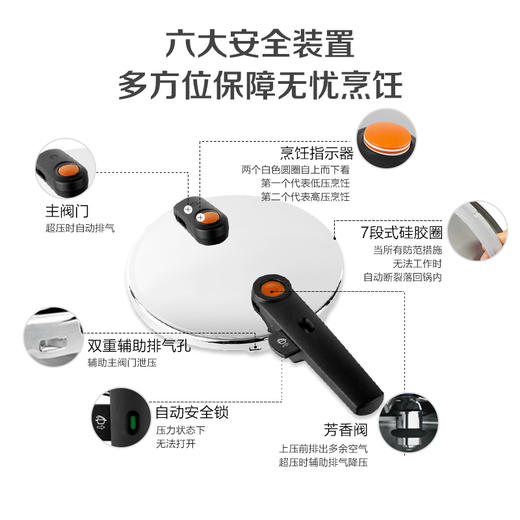 六大安全装置
多方位保障无忧烹饪

烹饪指示器
两个白色圆圈自上而下看
第一个代表低压烹饪
第二个代表高压烹饪

主阀门
超压时自动排气

7段式硅胶圈
当所有防范措施
无法工作时
自动断裂落回锅内

双重辅助排气孔
辅助主阀门泄压

自动安全锁
压力状态下
无法打开

芳香阀
上压前排出多余空气
超压时辅助排气降压