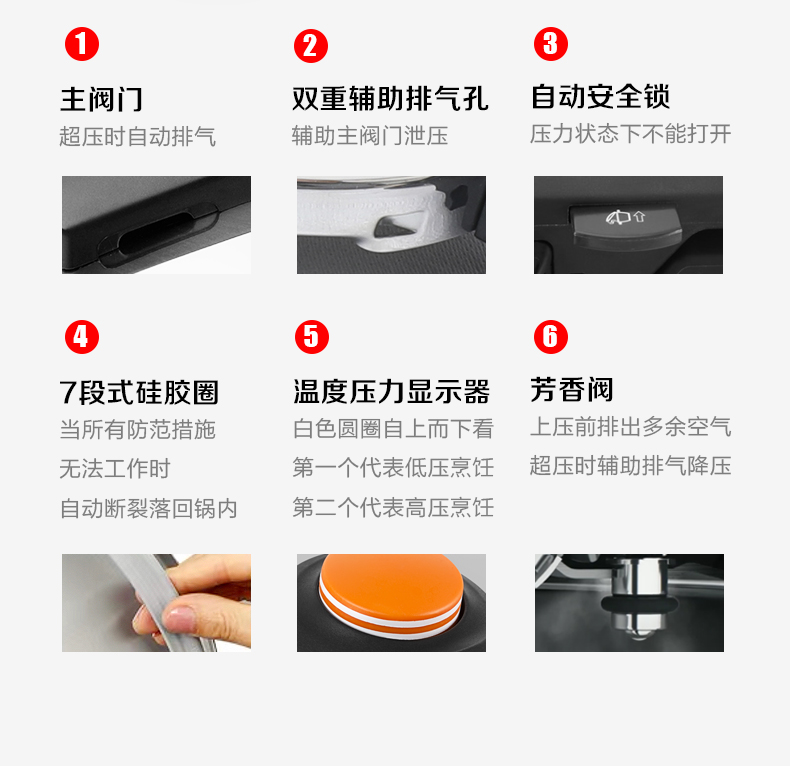 1
主阀门
超压时自动排气

2
双重辅助排气孔
辅助主阀门泄压

3
自动安全锁
压力状态下不能打开

4
7段式硅胶圈
当所有防范措施
无法工作时
自动断裂落回锅内

5
温度压力显示器
白色圆圈自上而下看
第一个代表低压烹饪
第二个代表高压烹饪

6
芳香阀
上压前排出多余空气
超压时辅助排气降压