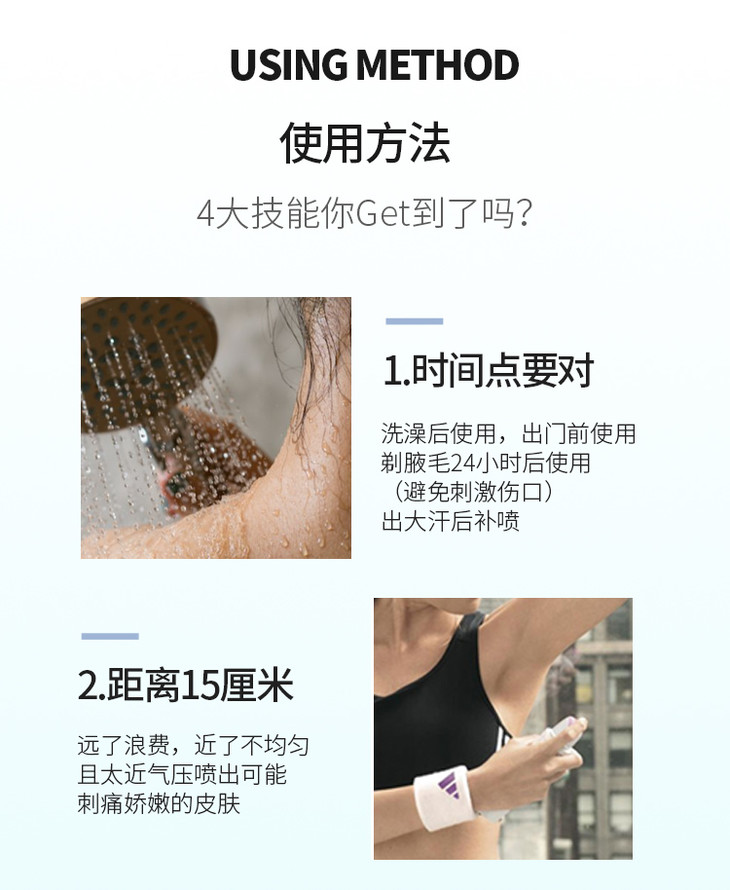 USING METHOD

使用方法

4大技能你Get到了吗？

1.时间点要对

洗澡后使用，出门前使用
剃腋毛24小时后使用
（避免刺激伤口）
出大汗后补喷

2.距离15厘米

远了浪费，近了不均匀
且太近气压喷出可能
刺痛娇嫩的皮肤