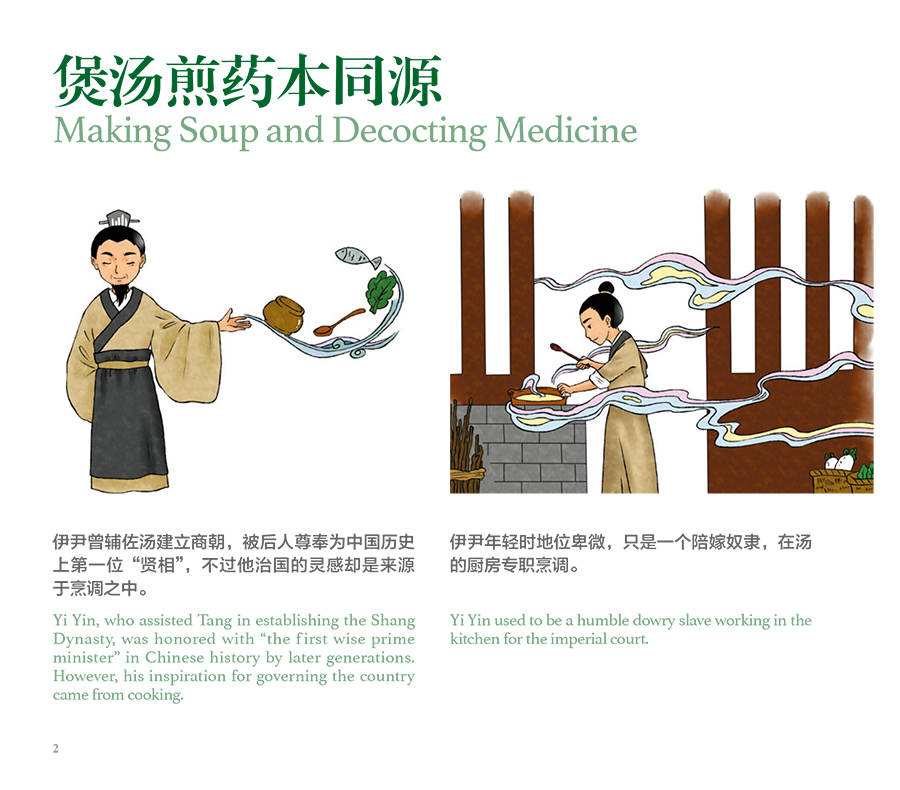 煲汤煎药本同源
Making Soup and Decocting Medicine

伊尹曾辅佐汤建立商朝，被后人尊奉为中国历史上第一位“贤相”，不过他治国的灵感却是来源于烹调之中。

Yi Yin, who assisted Tang in establishing the Shang Dynasty, was honored with “the first wise prime minister” in Chinese history by later generations. However, his inspiration for governing the country came from cooking.

伊尹年轻时地位卑微，只是一个陪嫁奴隶，在汤的厨房专职烹调。

Yi Yin used to be a humble dowry slave working in the kitchen for the imperial court.

2