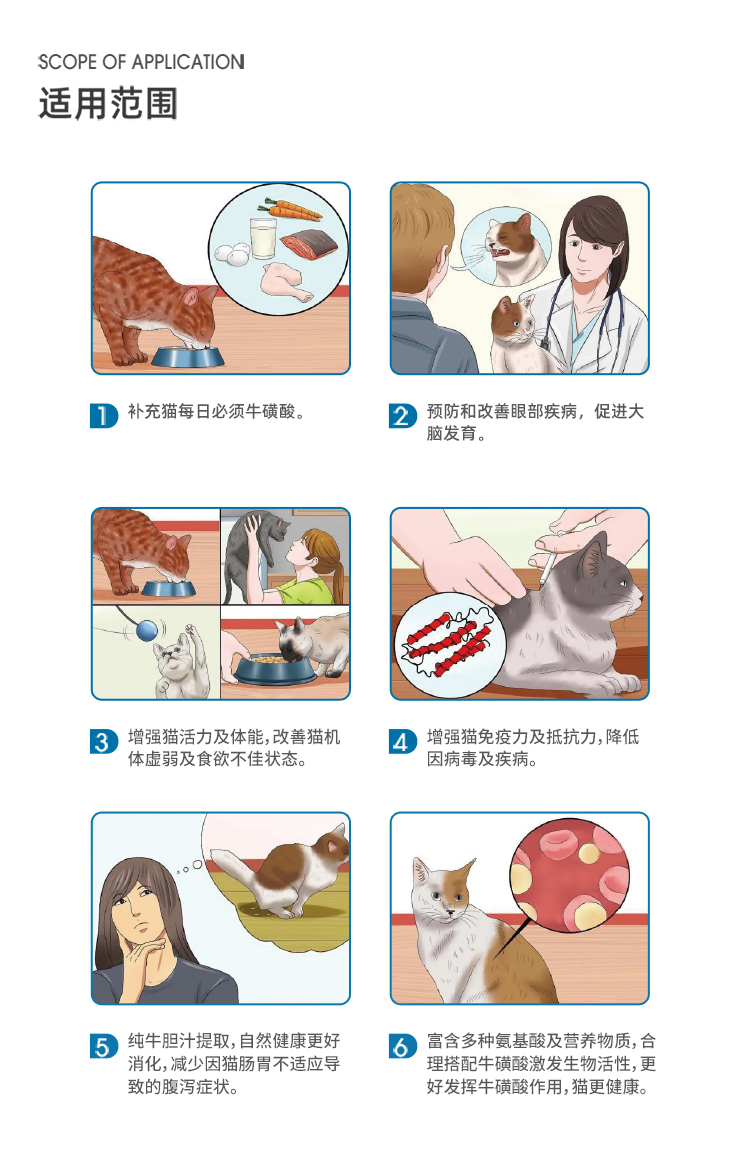 SCOPE OF APPLICATION
适用范围

1 补充猫每日必须牛磺酸。

2 预防和改善眼部疾病，促进大脑发育。

3 增强猫活力及体能，改善猫机体虚弱及食欲不佳状态。

4 增强猫免疫力及抵抗力，降低因病毒及疾病。

5 纯牛胆汁提取，自然健康更好消化，减少因猫肠胃不适应导致的腹泻症状。

6 富含多种氨基酸及营养物质，合理搭配牛磺酸激发生物活性，更好发挥牛磺酸作用，猫更健康。