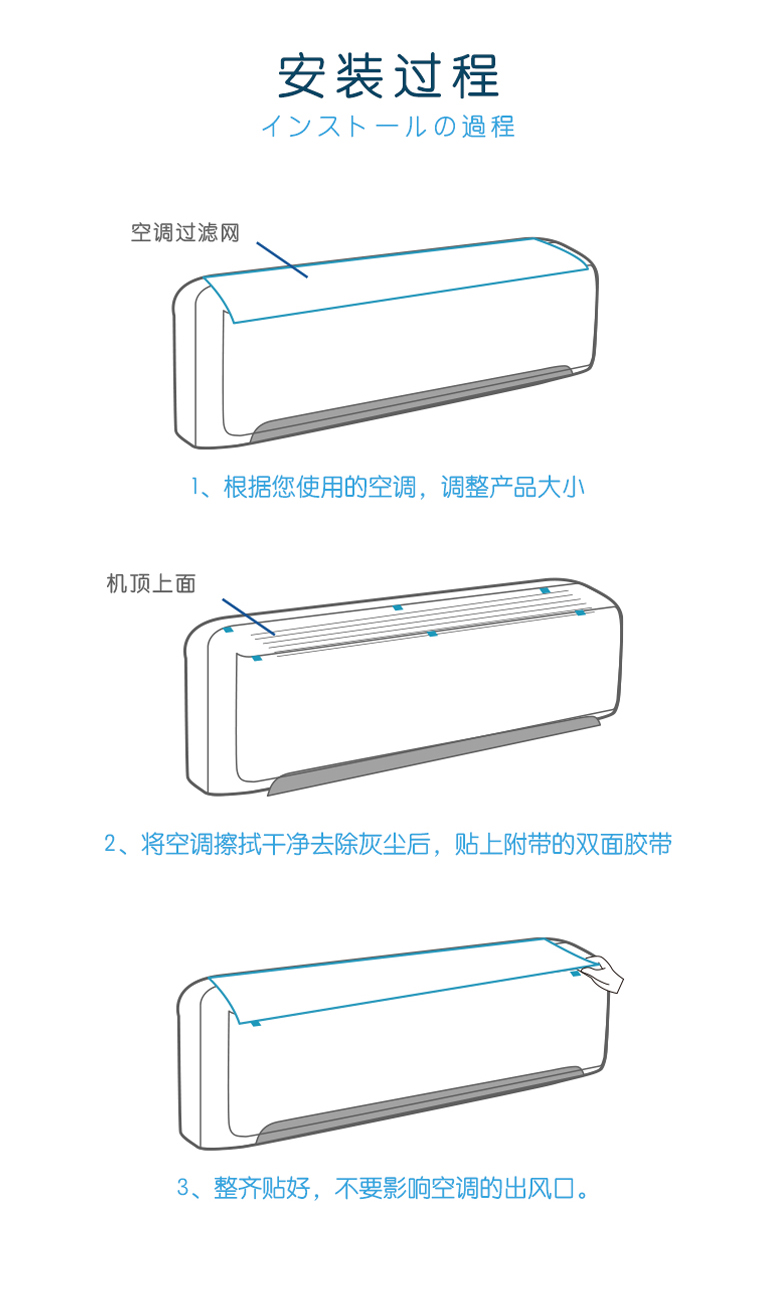 安装过程
インストールの過程

空调过滤网

1、根据您使用的空调，调整产品大小

机顶上面

2、将空调擦拭干净去除灰尘后，贴上附带的双面胶带

3、整齐贴好，不要影响空调的出风口。