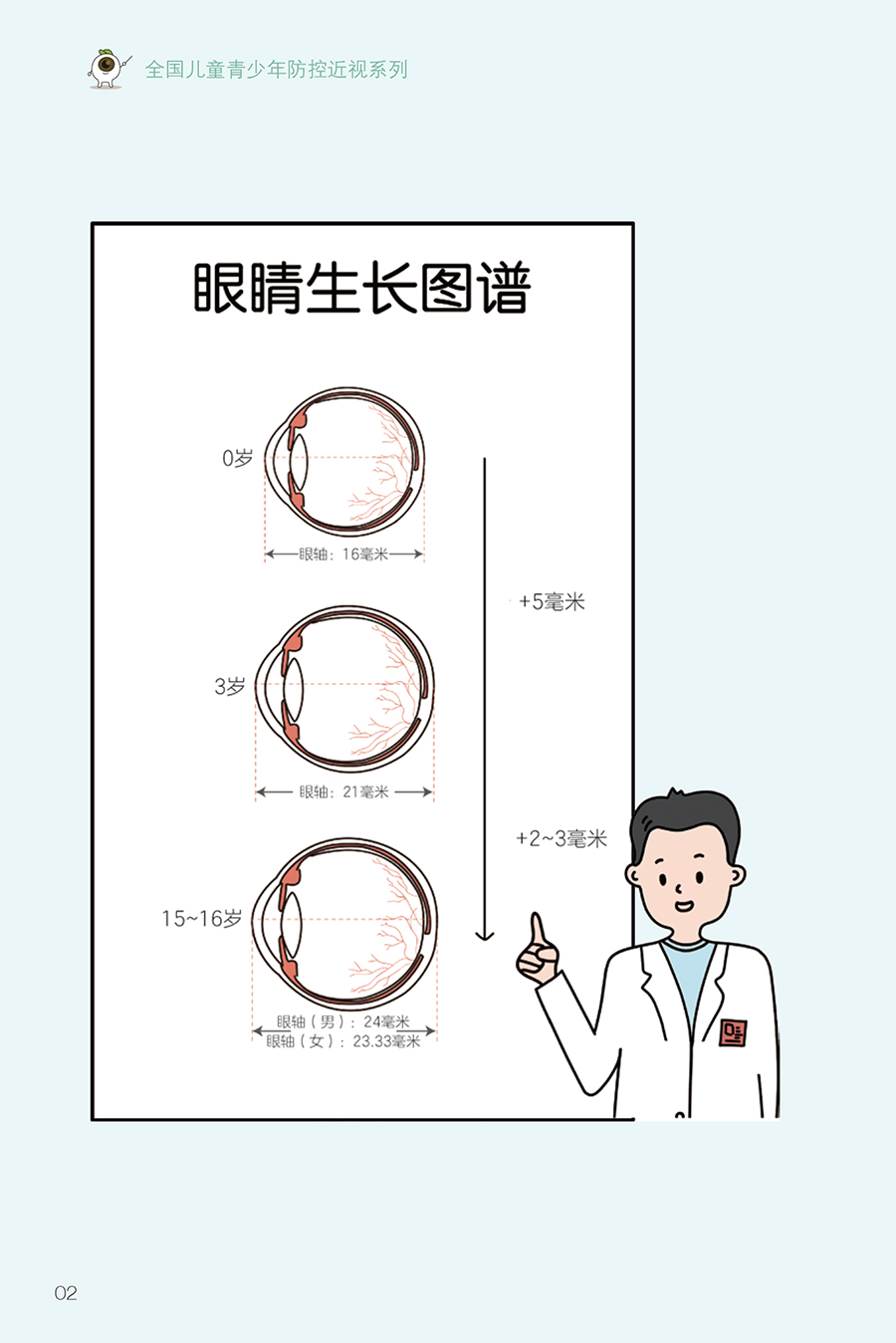 全国儿童青少年防控近视系列

眼睛生长图谱

0岁

眼轴：16毫米

+5毫米

3岁

眼轴：21毫米

+2~3毫米

15~16岁

眼轴（男）：24毫米
眼轴（女）：23.33毫米

02