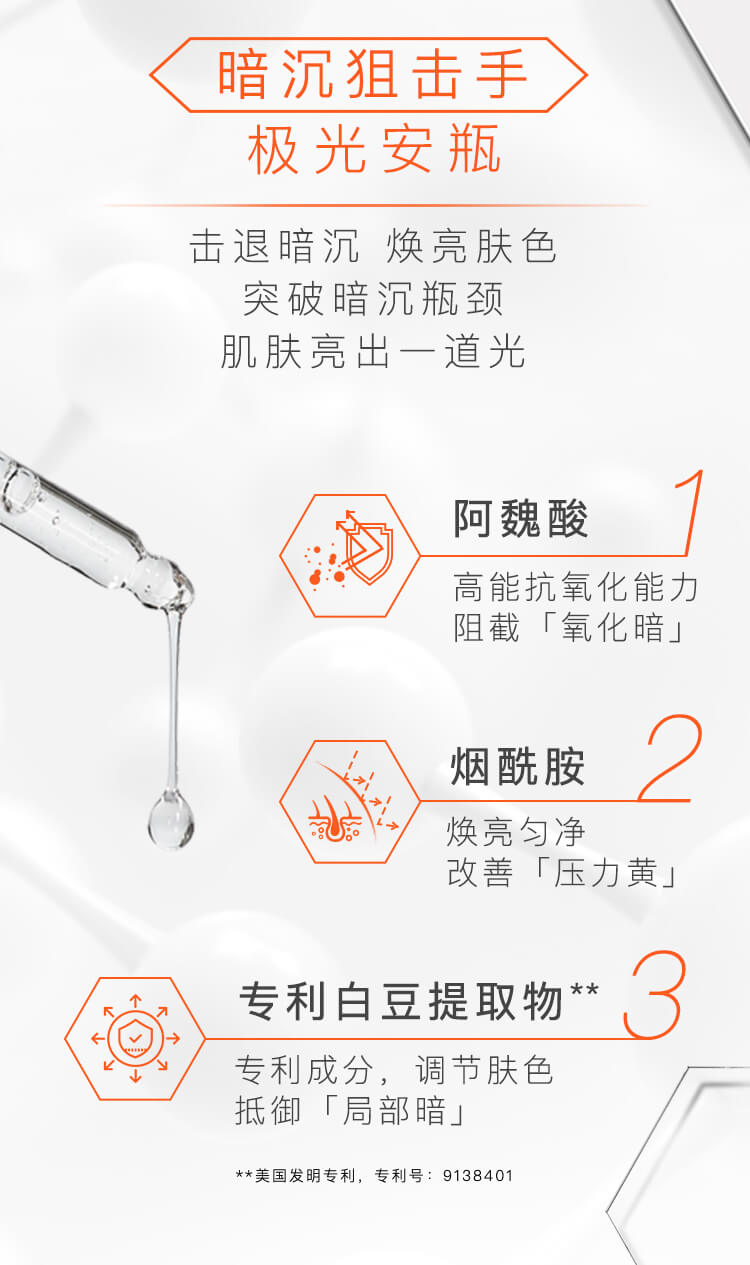 暗沉狙击手
极光安瓶

击退暗沉 焕亮肤色
突破暗沉瓶颈
肌肤亮出一道光

阿魏酸 1
高能抗氧化能力
阻截「氧化暗」

烟酰胺 2
焕亮匀净
改善「压力黄」

专利白豆提取物** 3
专利成分，调节肤色
抵御「局部暗」

**美国发明专利，专利号：9138401