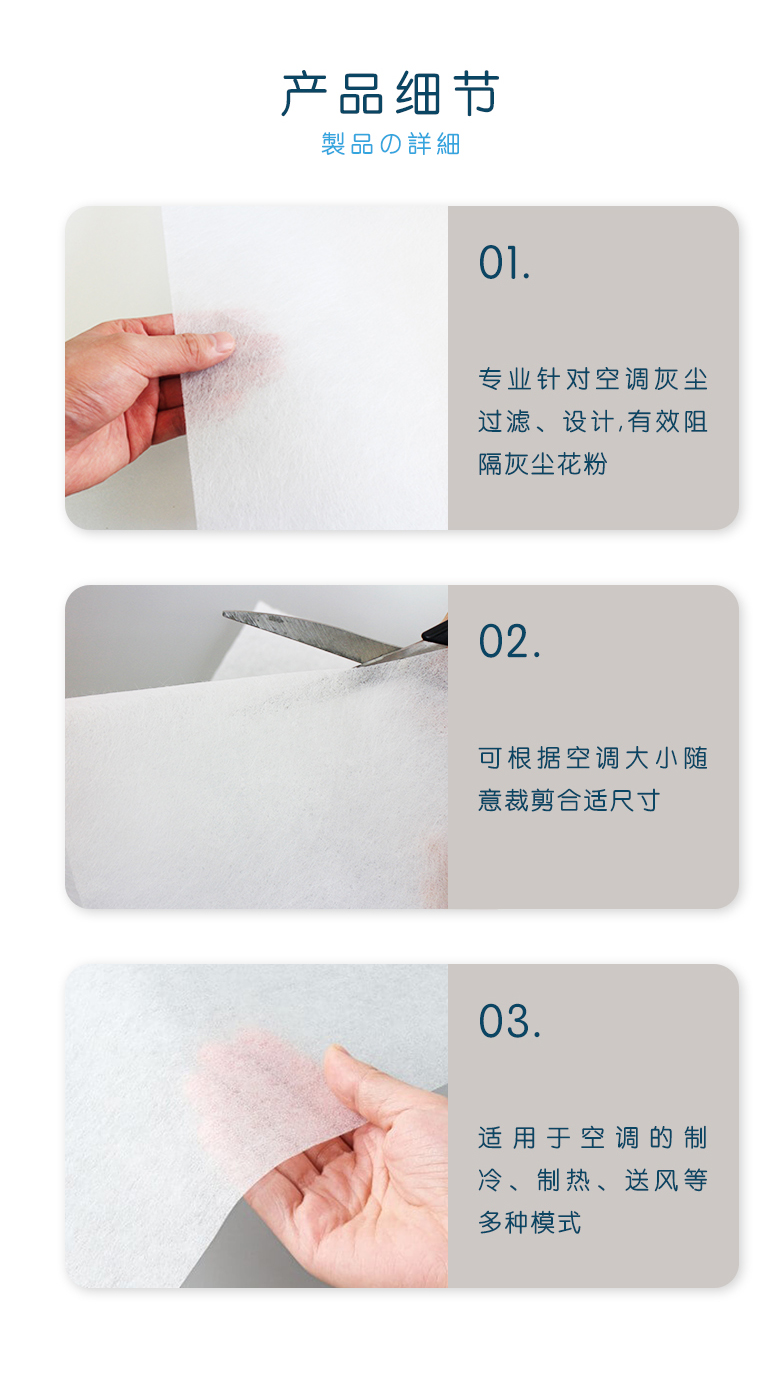 产品细节
製品の詳細

01.

专业针对空调灰尘过滤、设计,有效阻隔灰尘花粉

02.

可根据空调大小随意裁剪合适尺寸

03.

适用于空调的制冷、制热、送风等多种模式