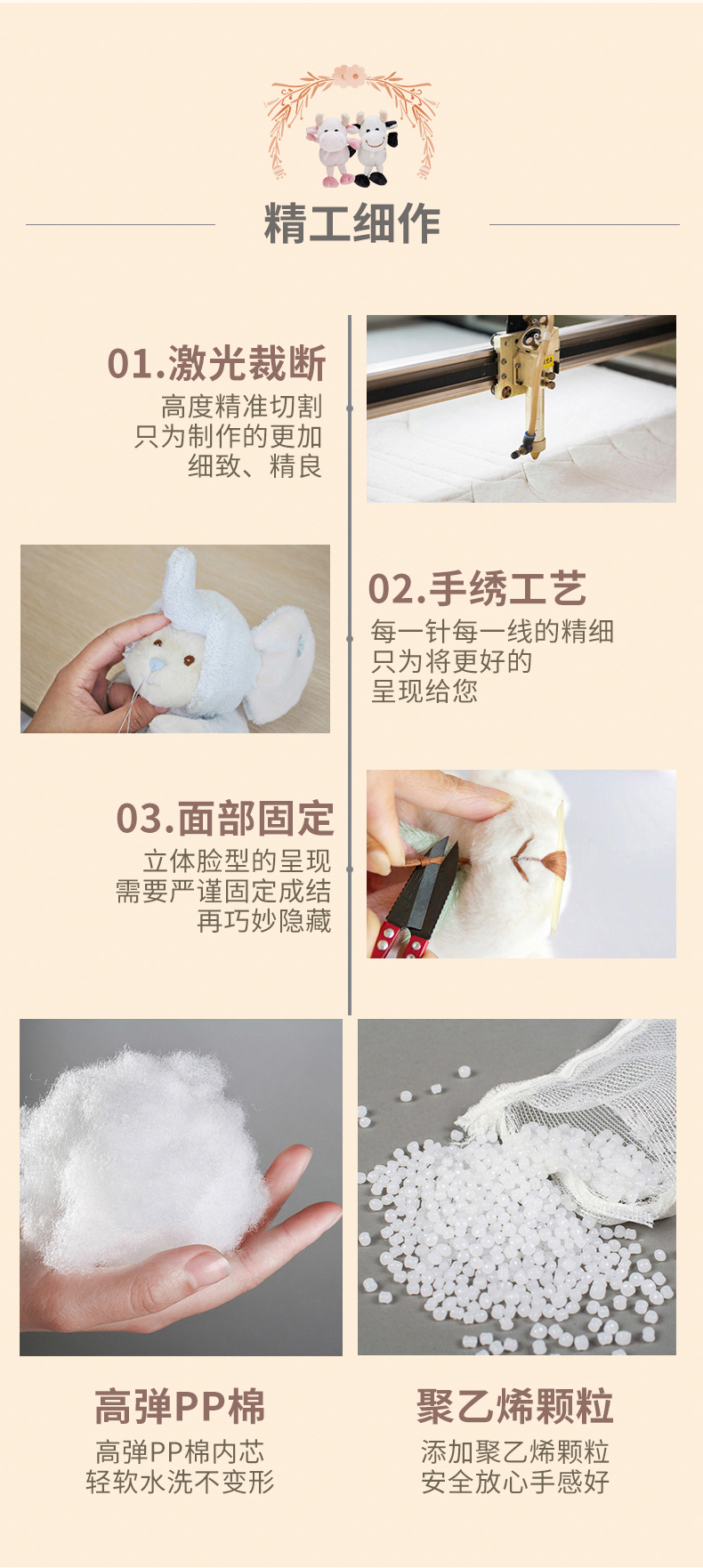 精工细作

01.激光裁断
高度精准切割
只为制作的更加
细致、精良

02.手绣工艺
每一针每一线的精细
只为将更好的
呈现给您

03.面部固定
立体脸型的呈现
需要严谨固定成结
再巧妙隐藏

高弹PP棉
高弹PP棉内芯
轻软水洗不变形

聚乙烯颗粒
添加聚乙烯颗粒
安全放心手感好