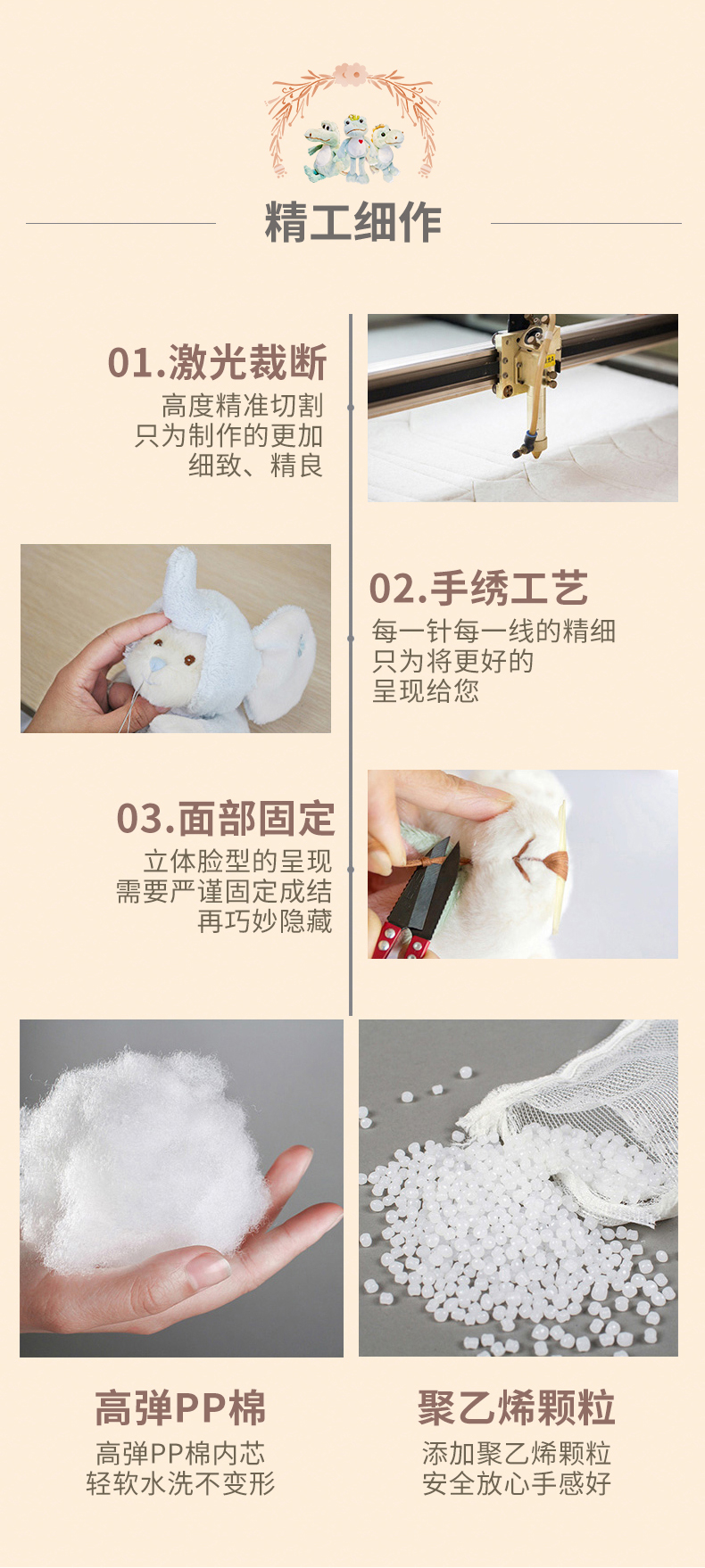 精工细作

01.激光裁断
高度精准切割
只为制作的更加
细致、精良

02.手绣工艺
每一针每一线的精细
只为将更好的
呈现给您

03.面部固定
立体脸型的呈现
需要严谨固定成结
再巧妙隐藏

高弹PP棉
高弹PP棉内芯
轻软水洗不变形

聚乙烯颗粒
添加聚乙烯颗粒
安全放心手感好