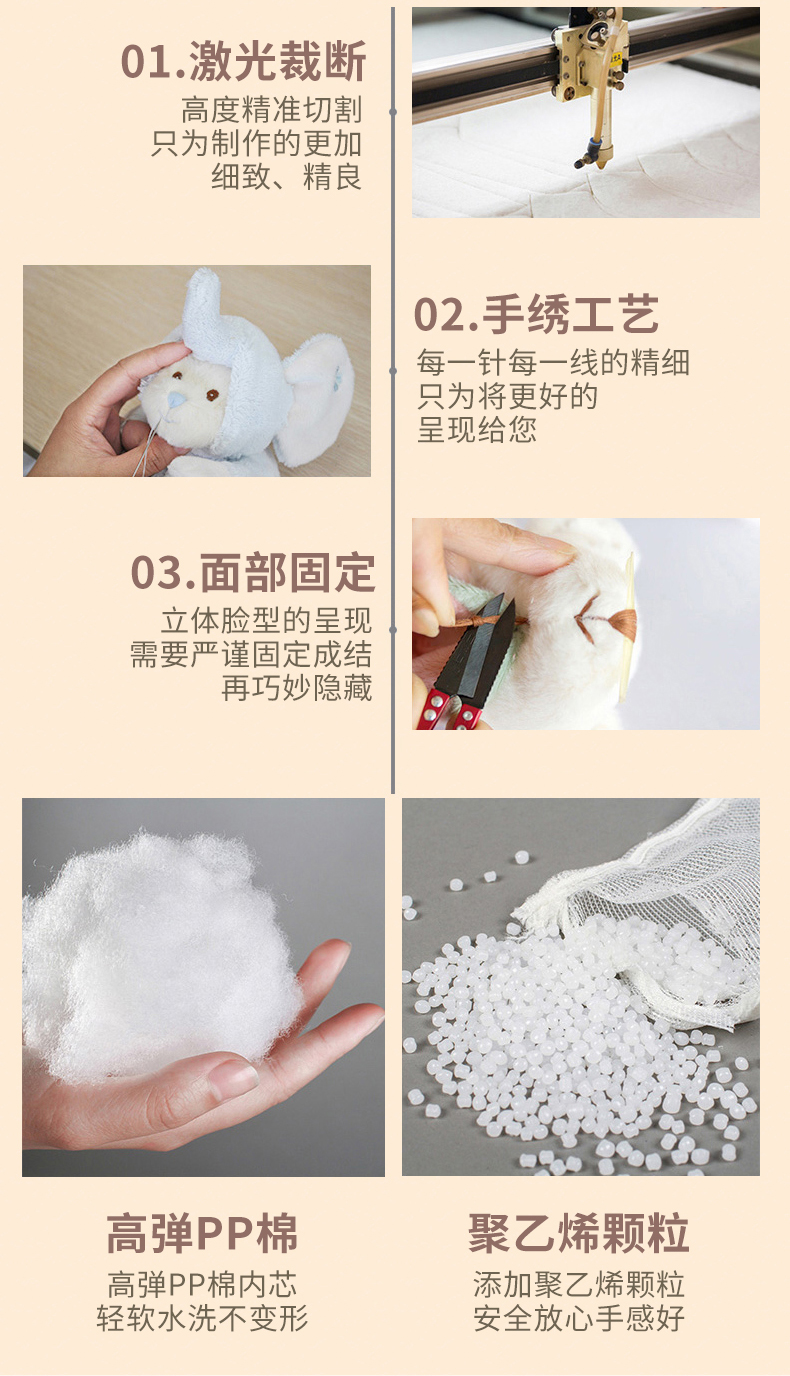 01.激光裁断
高度精准切割
只为制作的更加
细致、精良

02.手绣工艺
每一针每一线的精细
只为将更好的
呈现给您

03.面部固定
立体脸型的呈现
需要严谨固定成结
再巧妙隐藏

高弹PP棉
高弹PP棉内芯
轻软水洗不变形

聚乙烯颗粒
添加聚乙烯颗粒
安全放心手感好