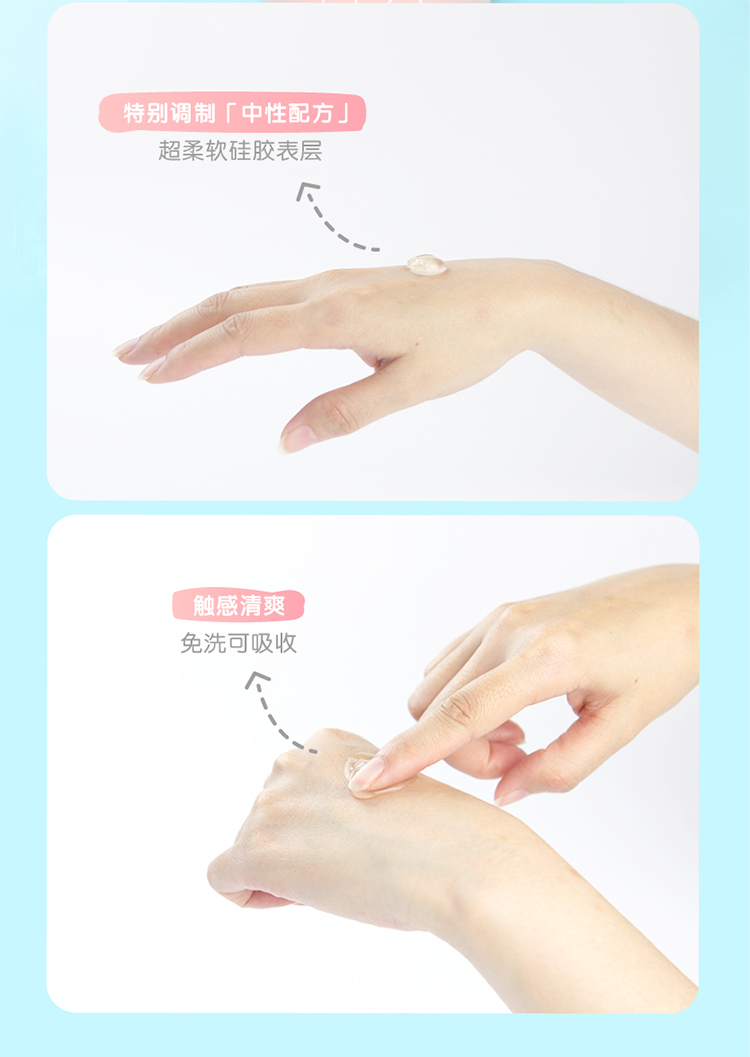 特别调制「中性配方」
超柔软硅胶表层

触感清爽
免洗可吸收