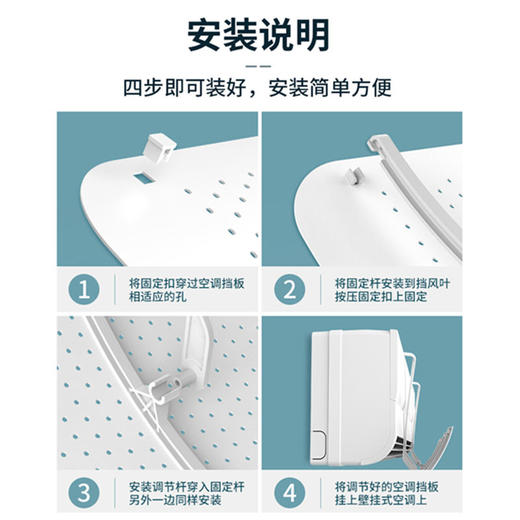 安装说明

四步即可装好，安装简单方便

1

将固定扣穿过空调挡板相适应的孔

2

将固定杆安装到挡风叶按压固定扣上固定

3

安装调节杆穿入固定杆另外一边同样安装

4

将调节好的空调挡板挂上壁挂式空调上