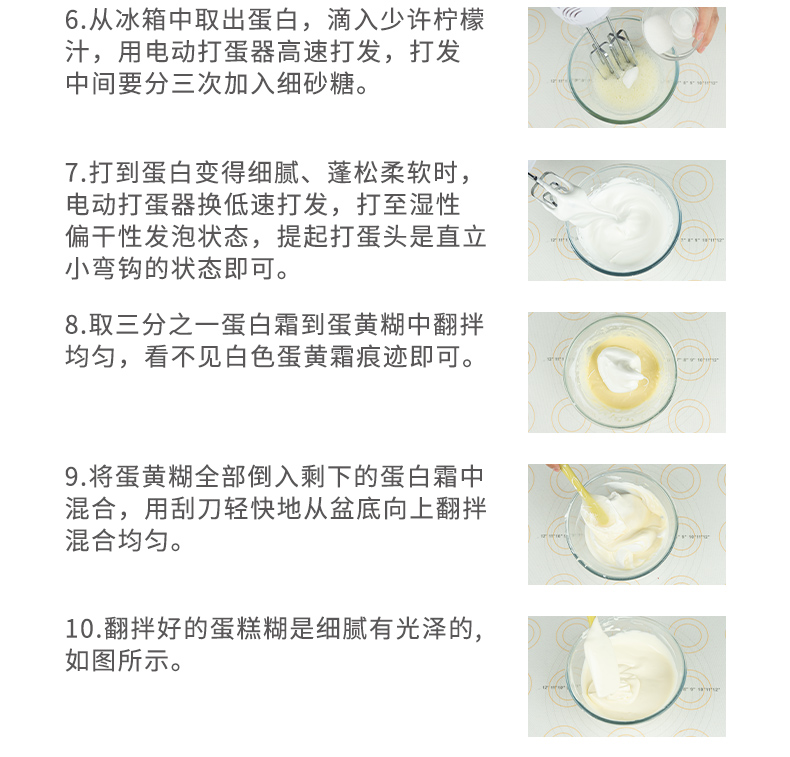 6.从冰箱中取出蛋白，滴入少许柠檬汁，用电动打蛋器高速打发，打发中间要分三次加入细砂糖。

7.打到蛋白变得细腻、蓬松柔软时，电动打蛋器换低速打发，打至湿性偏干性发泡状态，提起打蛋头是直立小弯钩的状态即可。

8.取三分之一蛋白霜到蛋黄糊中翻拌均匀，看不见白色蛋黄霜痕迹即可。

9.将蛋黄糊全部倒入剩下的蛋白霜中混合，用刮刀轻快地从盆底向上翻拌混合均匀。

10.翻拌好的蛋糕糊是细腻有光泽的，如图所示。