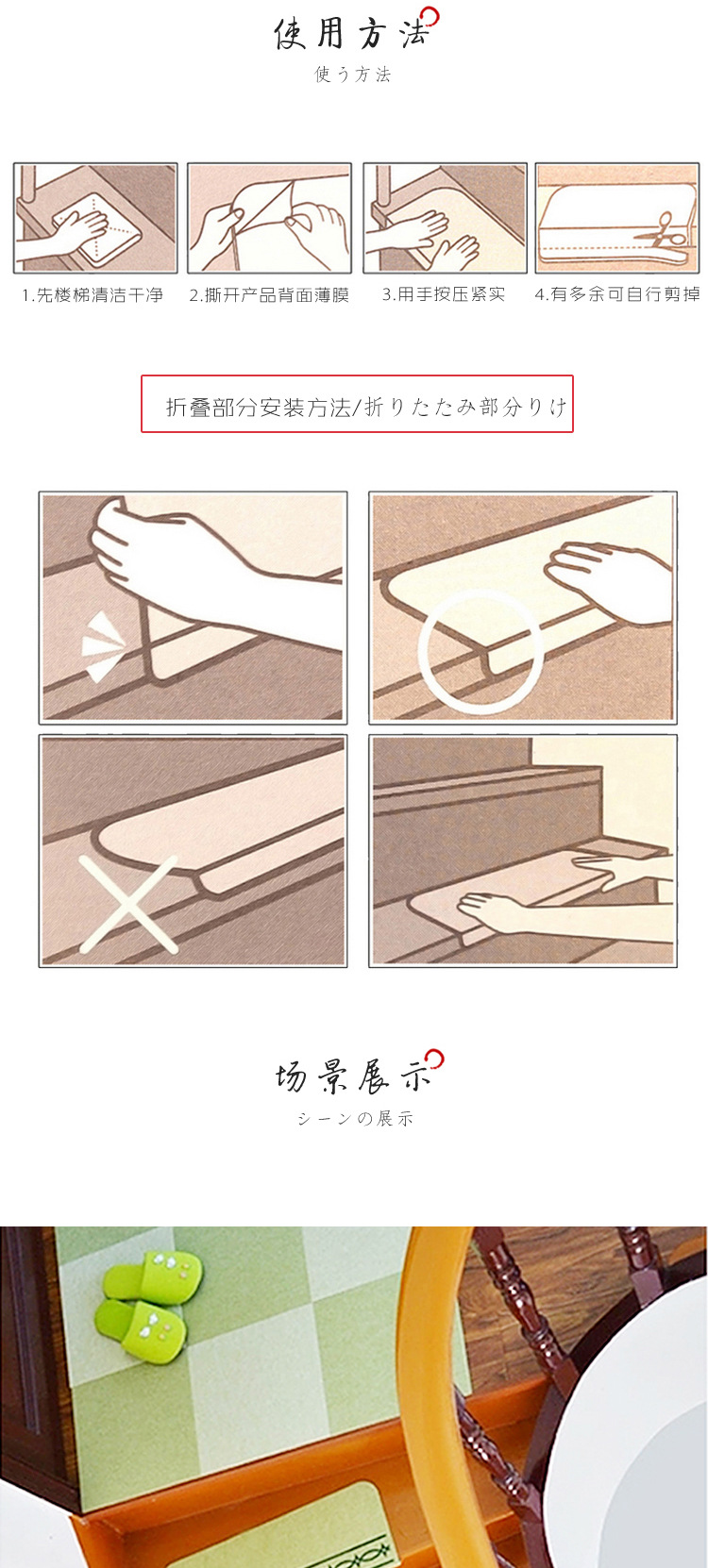 使用方法
使う方法

1.先楼梯清洁干净
2.撕开产品背面薄膜
3.用手按压紧实
4.有多余可自行剪掉

折叠部分安装方法/折りたたみ部分りけ

场景展示
シーンの展示