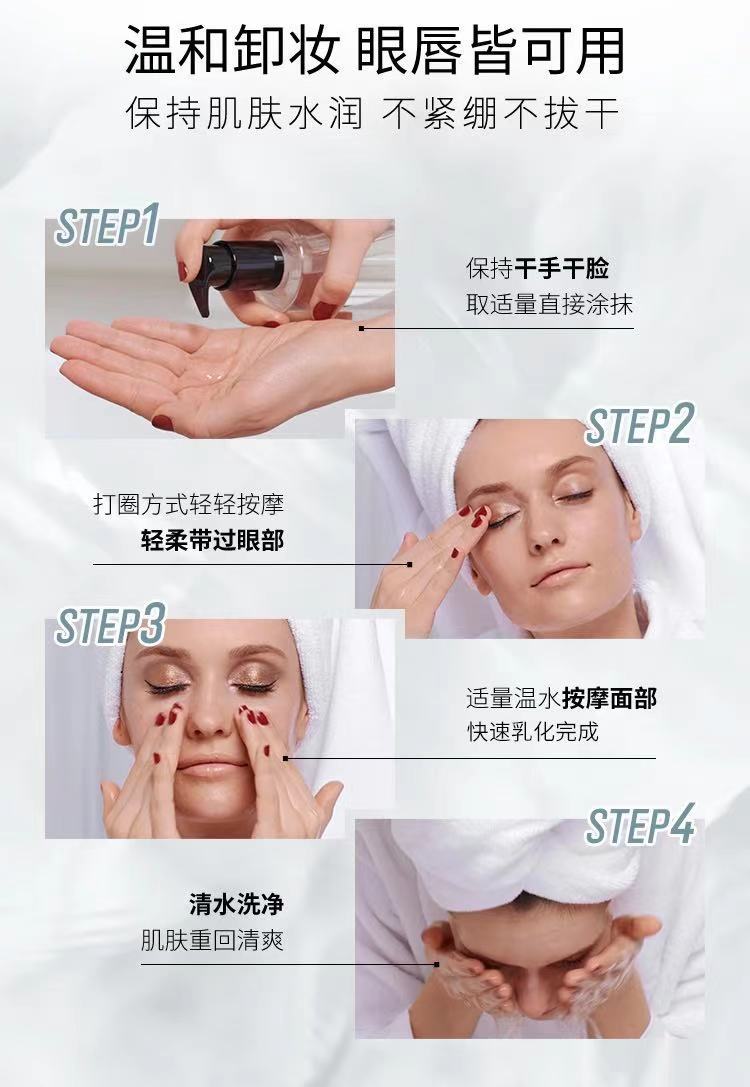 温和卸妆 眼唇皆可用
保持肌肤水润 不紧绷不拔干

STEP1

保持干手干脸
取适量直接涂抹

STEP2

打圈方式轻轻按摩
轻柔带过眼部

STEP3

适量温水按摩面部
快速乳化完成

STEP4

清水洗净
肌肤重回清爽