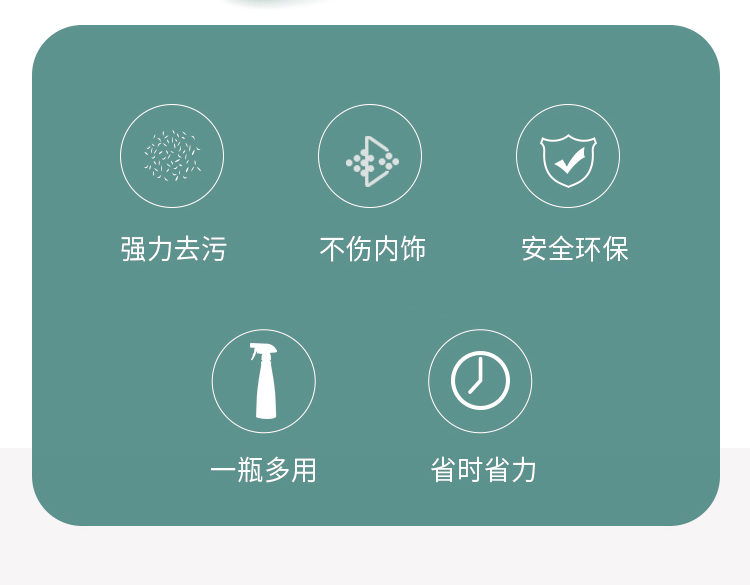 强力去污

不伤内饰

安全环保

一瓶多用

省时省力