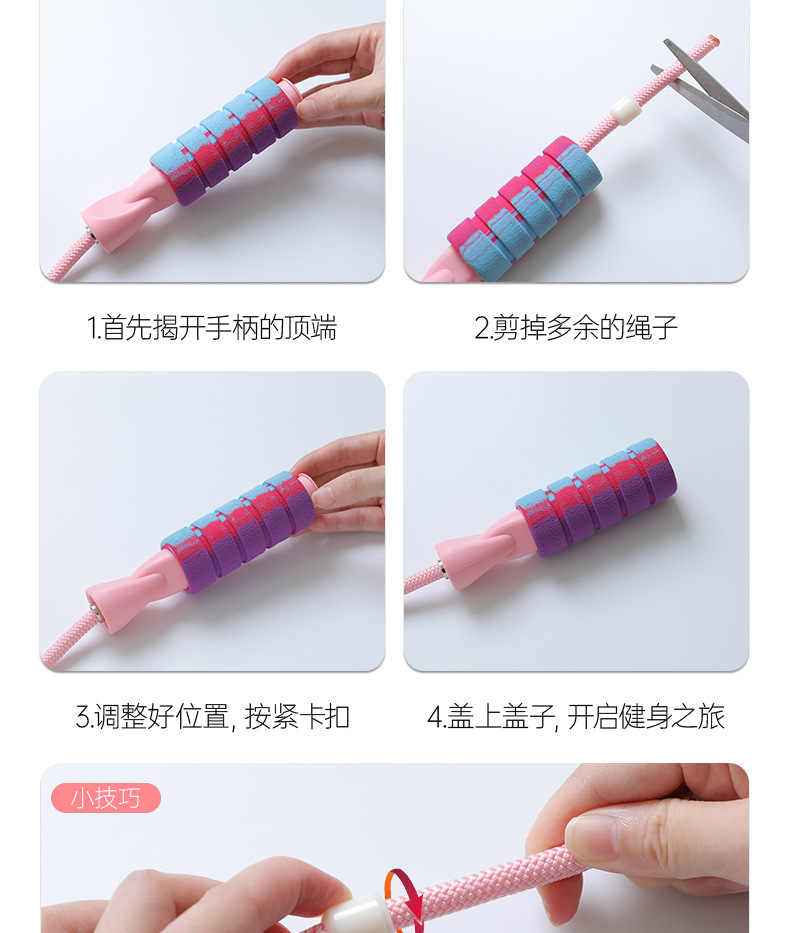 1.首先揭开手柄的顶端

2.剪掉多余的绳子

3.调整好位置, 按紧卡扣

4.盖上盖子, 开启健身之旅

小技巧