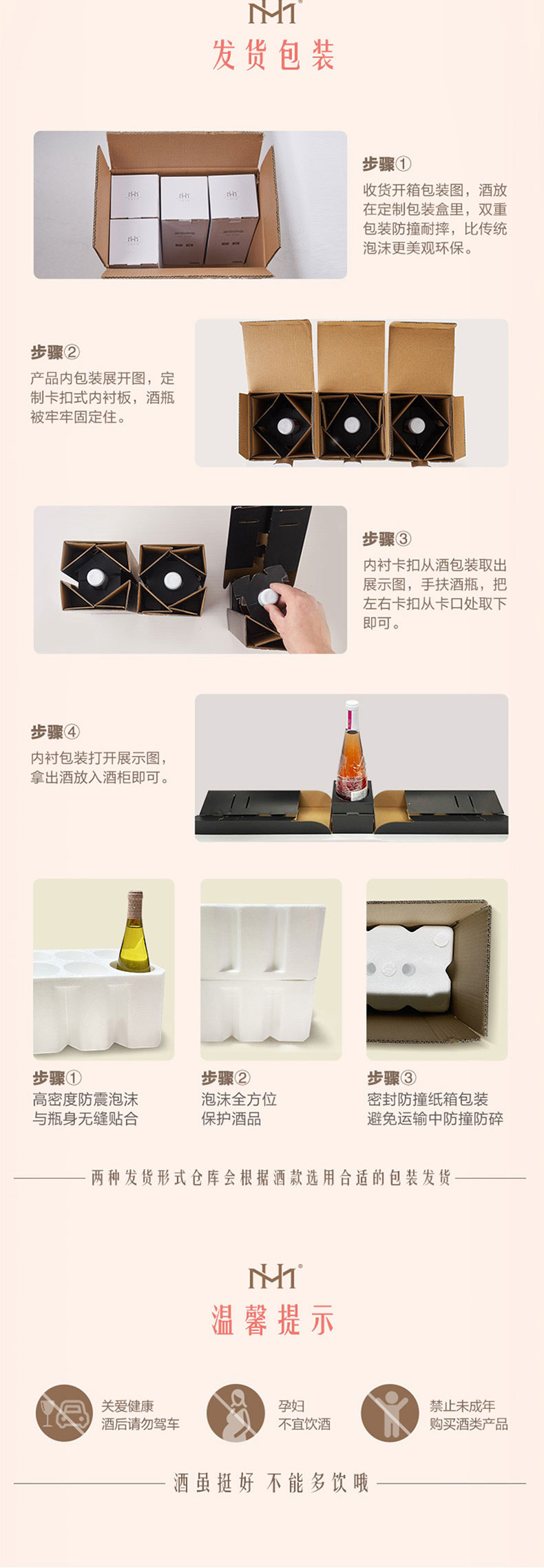 发货包装

步骤①
收货开箱包装图，酒放在定制包装盒里，双重包装防撞耐摔，比传统泡沫更美观环保。

步骤②
产品内包装展开图，定制卡扣式内衬板，酒瓶被牢牢固定住。

步骤③
内衬卡扣从酒包装取出展示图，手扶酒瓶，把左右卡扣从卡口处取下即可。

步骤④
内衬包装打开展示图，拿出酒放入酒柜即可。

步骤①
高密度防震泡沫
与瓶身无缝贴合

步骤②
泡沫全方位
保护酒品

步骤③
密封防撞纸箱包装
避免运输中防撞防碎

两种发货形式仓库会根据酒款选用合适的包装发货

温馨提示

关爱健康
酒后请勿驾车

孕妇
不宜饮酒

禁止未成年
购买酒类产品

酒虽挺好 不能多饮哦