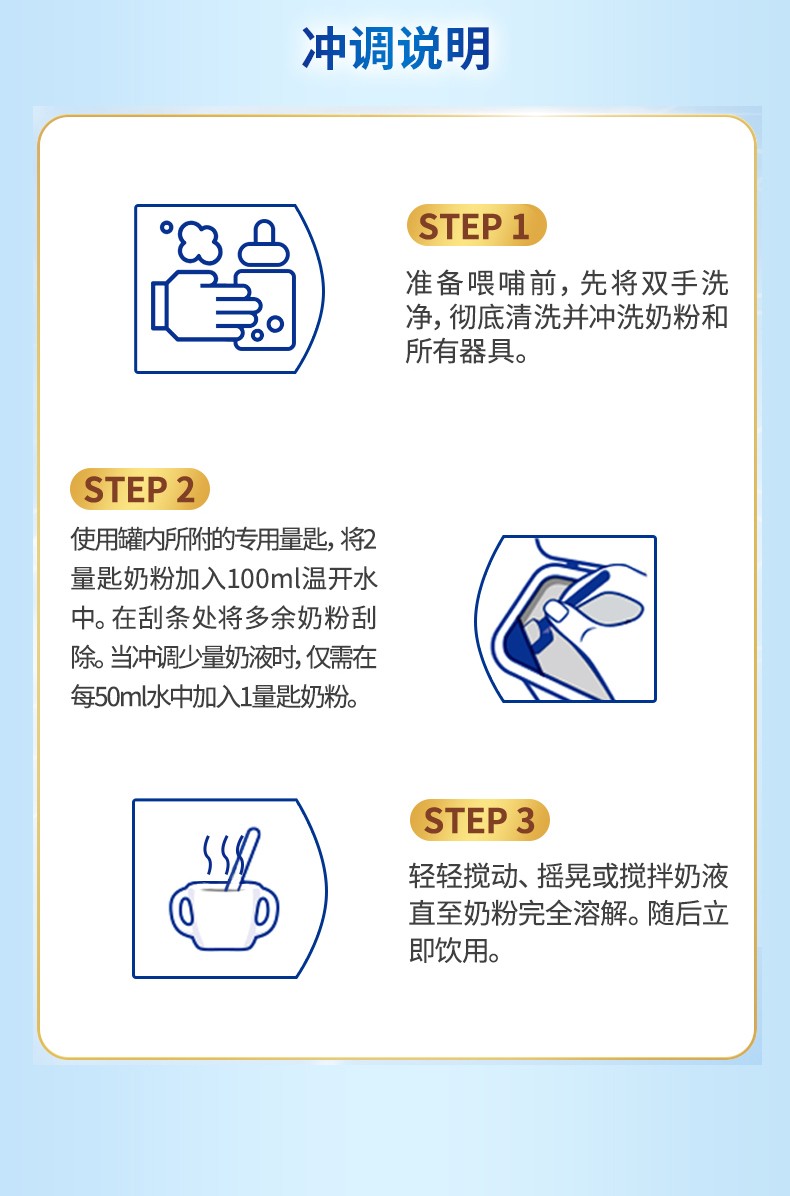 冲调说明

STEP 1
准备喂哺前，先将双手洗净，彻底清洗并冲洗奶粉和所有器具。

STEP 2
使用罐内所附的专用量匙，将2量匙奶粉加入100ml温开水中。在刮条处将多余奶粉刮除。当冲调少量奶液时，仅需在每50ml水中加入1量匙奶粉。

STEP 3
轻轻搅动、摇晃或搅拌奶液直至奶粉完全溶解。随后立即饮用。