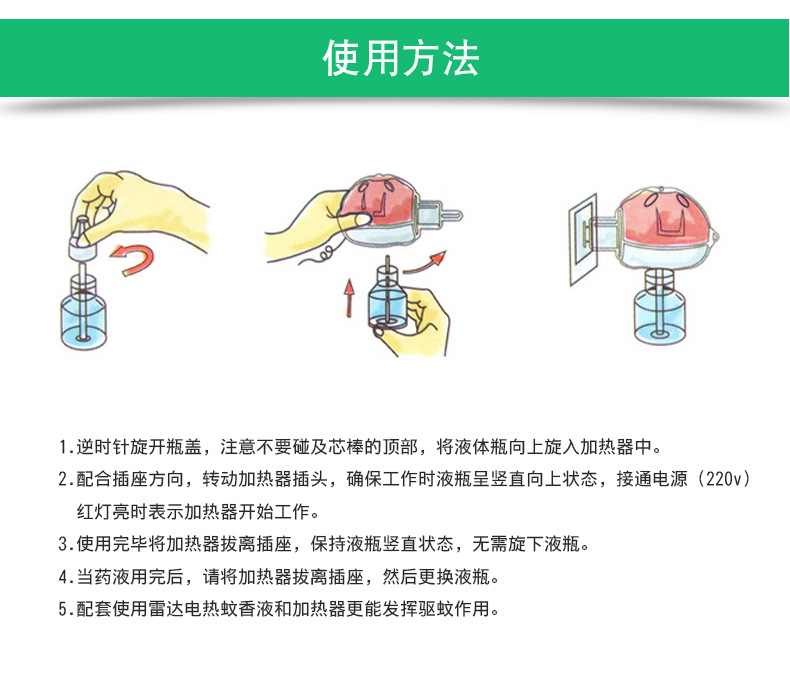 使用方法

1.逆时针旋开瓶盖，注意不要碰及芯棒的顶部，将液体瓶向上旋入加热器中。

2.配合插座方向，转动加热器插头，确保工作时液瓶呈竖直向上状态，接通电源（220v）红灯亮时表示加热器开始工作。

3.使用完毕将加热器拔离插座，保持液瓶竖直状态，无需旋下液瓶。

4.当药液用完后，请将加热器拔离插座，然后更换液瓶。

5.配套使用雷达电热蚊香液和加热器更能发挥驱蚊作用。