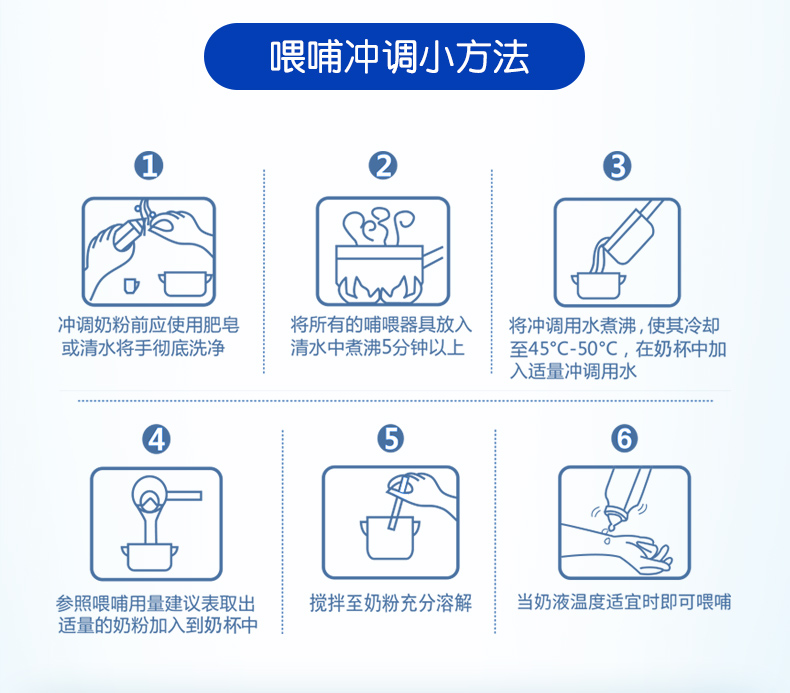 喂哺冲调小方法

1

冲调奶粉前应使用肥皂或清水将手彻底洗净

2

将所有的哺喂器具放入清水中煮沸5分钟以上

3

将冲调用水煮沸，使其冷却至45°C-50°C，在奶杯中加入适量冲调用水

4

参照喂哺用量建议表取出适量的奶粉加入到奶杯中

5

搅拌至奶粉充分溶解

6

当奶液温度适宜时即可喂哺