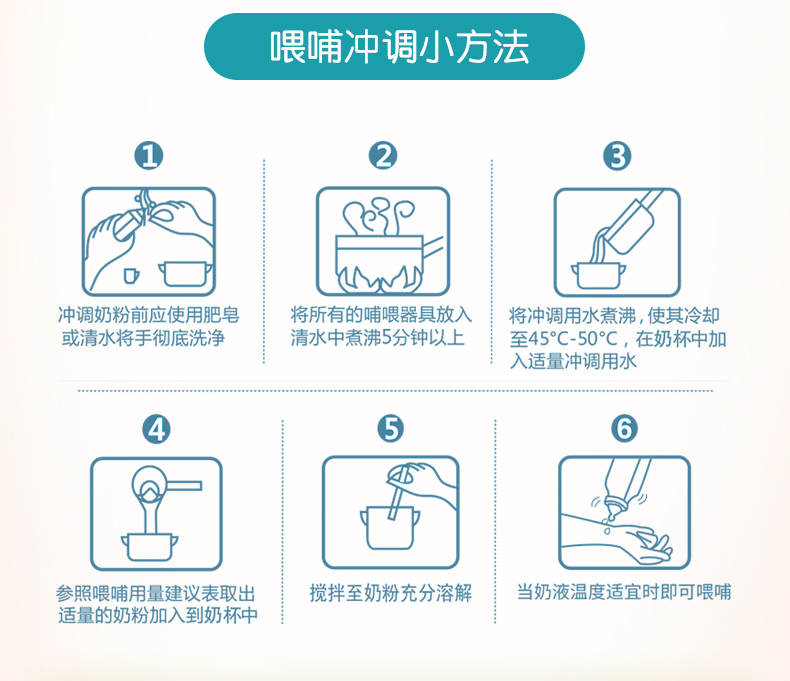 喂哺冲调小方法

1
冲调奶粉前应使用肥皂或清水将手彻底洗净

2
将所有的哺喂器具放入清水中煮沸5分钟以上

3
将冲调用水煮沸，使其冷却至45°C-50°C，在奶杯中加入适量冲调用水

4
参照喂哺用量建议表取出适量的奶粉加入到奶杯中

5
搅拌至奶粉充分溶解

6
当奶液温度适宜时即可喂哺