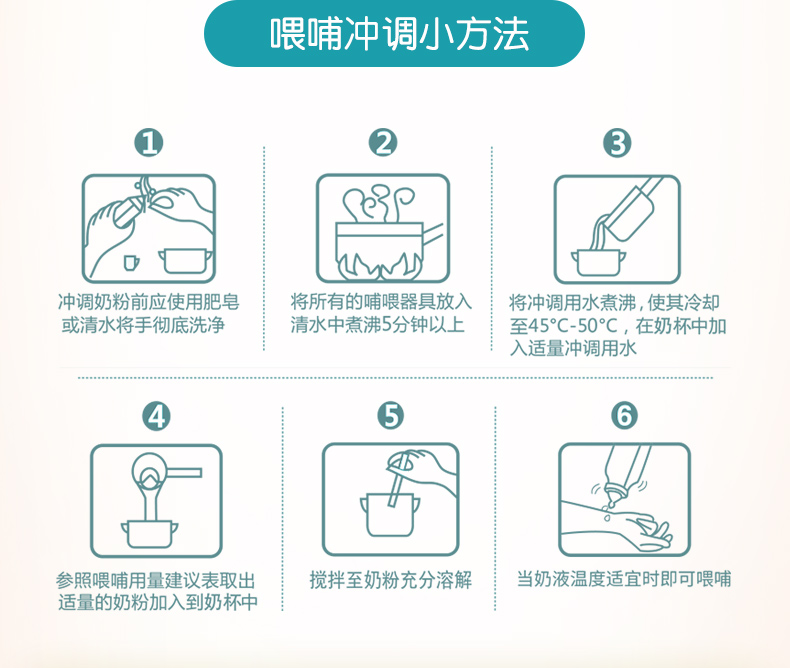 喂哺冲调小方法

1
冲调奶粉前应使用肥皂或清水将手彻底洗净

2
将所有的哺喂器具放入清水中煮沸5分钟以上

3
将冲调用水煮沸，使其冷却至45°C-50°C，在奶杯中加入适量冲调用水

4
参照喂哺用量建议表取出适量的奶粉加入到奶杯中

5
搅拌至奶粉充分溶解

6
当奶液温度适宜时即可喂哺