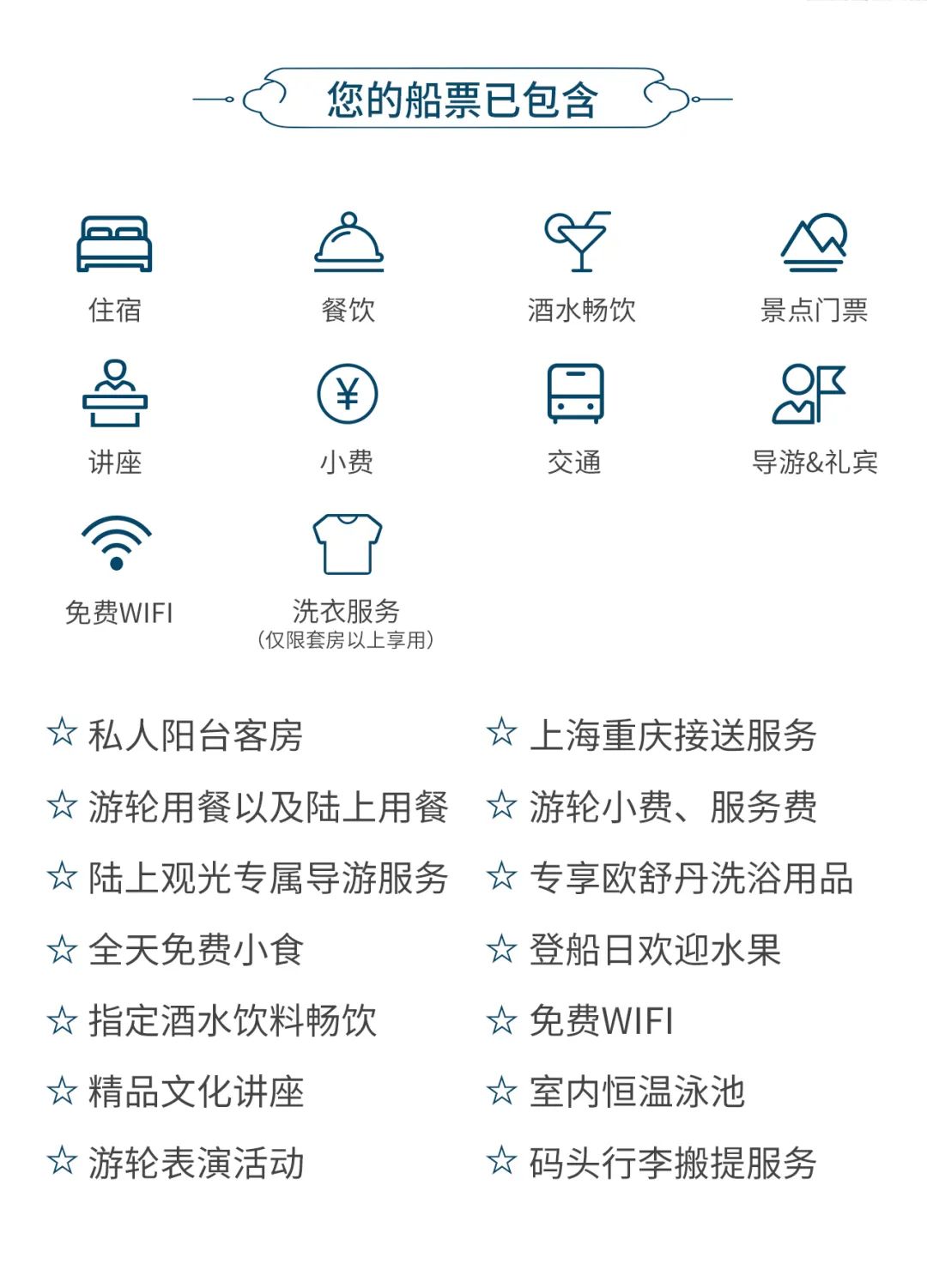 您的船票已包含

住宿 餐饮 酒水畅饮 景点门票

讲座 小费 交通 导游&礼宾

免费WIFI 洗衣服务
（仅限套房以上享用）

☆ 私人阳台客房
☆ 游轮用餐以及陆上用餐
☆ 陆上观光专属导游服务
☆ 全天免费小食
☆ 指定酒水饮料畅饮
☆ 精品文化讲座
☆ 游轮表演活动

☆ 上海重庆接送服务
☆ 游轮小费、服务费
☆ 专享欧舒丹洗浴用品
☆ 登船日欢迎水果
☆ 免费WIFI
☆ 室内恒温泳池
☆ 码头行李搬提服务