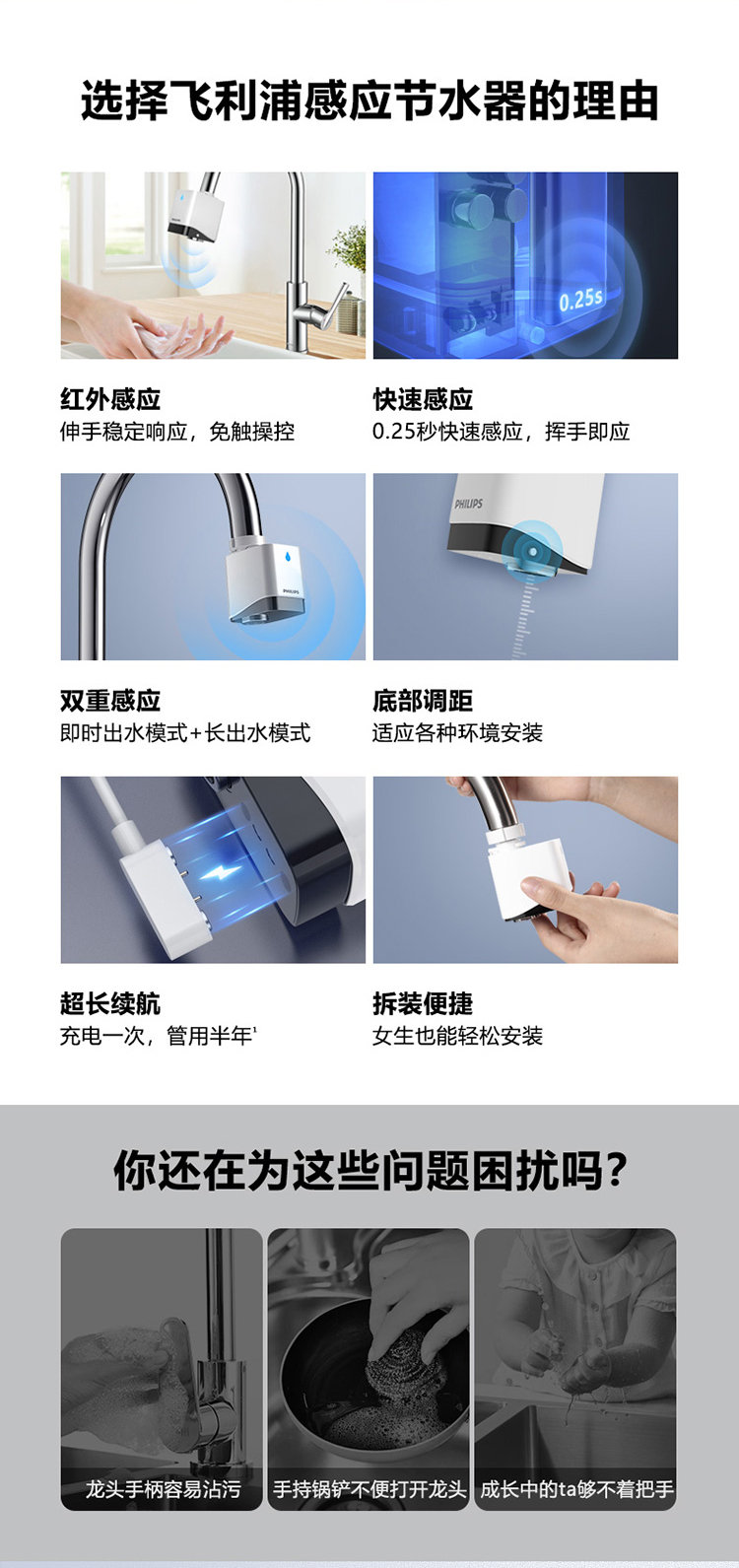 选择飞利浦感应节水器的理由

0.25s

红外感应
伸手稳定响应，免触操控

快速感应
0.25秒快速感应，挥手即应

PHILIPS

PHILIPS

双重感应
即时出水模式+长出水模式

底部调距
适应各种环境安装

超长续航
充电一次，管用半年¹

拆装便捷
女生也能轻松安装

你还在为这些问题困扰吗？

龙头手柄容易沾污

手持锅铲不便打开龙头

成长中的ta够不着把手