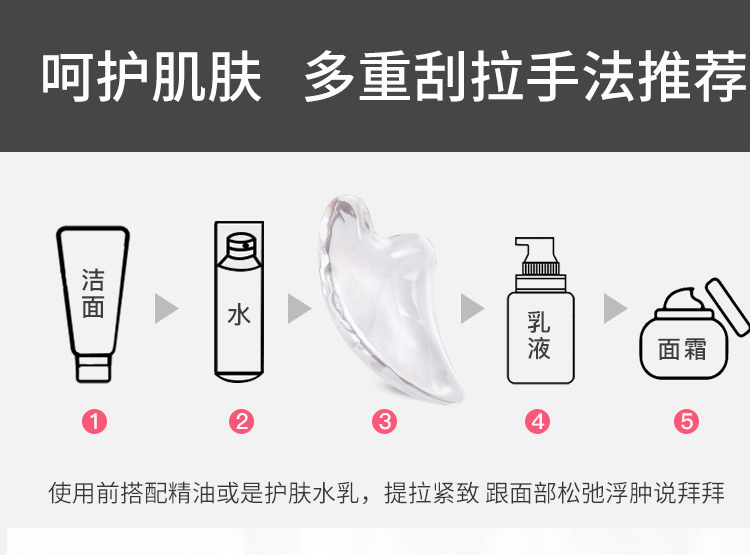 呵护肌肤 多重刮拉手法推荐

洁面

水

乳液

面霜

1 2 3 4 5

使用前搭配精油或是护肤水乳，提拉紧致 跟面部松弛浮肿说拜拜