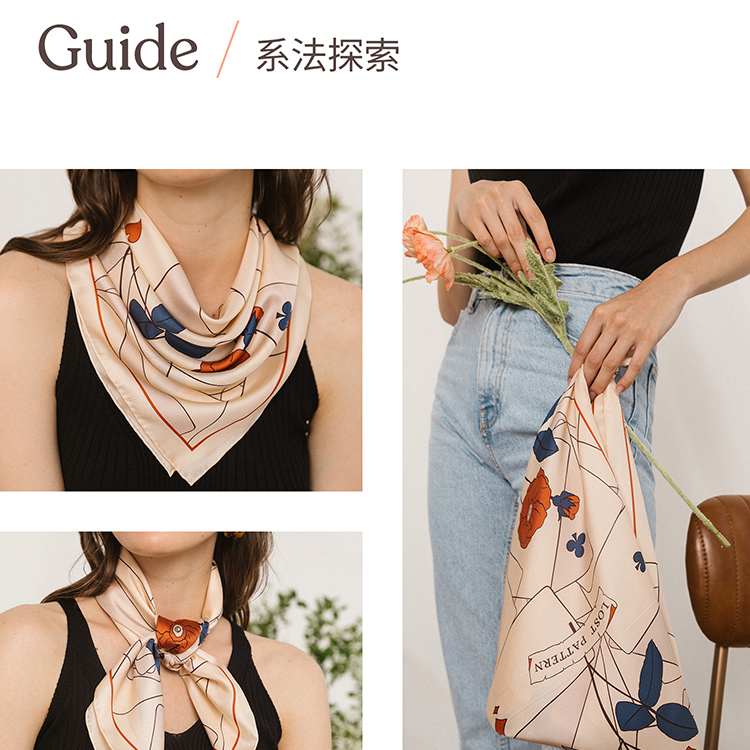 Guide / 系法探索

LOST PATTERN