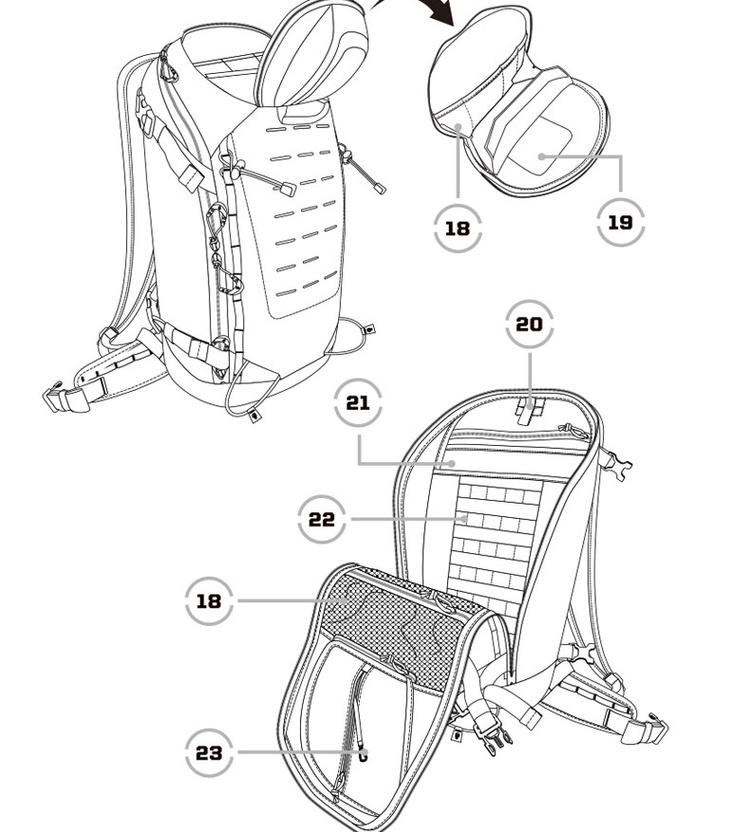 18

19

20

21

22

18

23