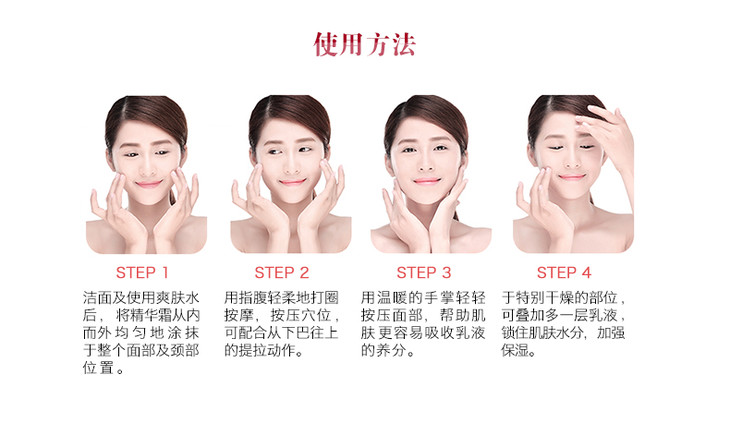 使用方法

STEP 1

洁面及使用爽肤水后，将精华霜从内而外均匀地涂抹于整个面部及颈部位置。

STEP 2

用指腹轻柔地打圈按摩，按压穴位，可配合从下巴往上的提拉动作。

STEP 3

用温暖的手掌轻轻按压面部，帮助肌肤更容易吸收乳液的养分。

STEP 4

于特别干燥的部位，可叠加多一层乳液，锁住肌肤水分，加强保湿。