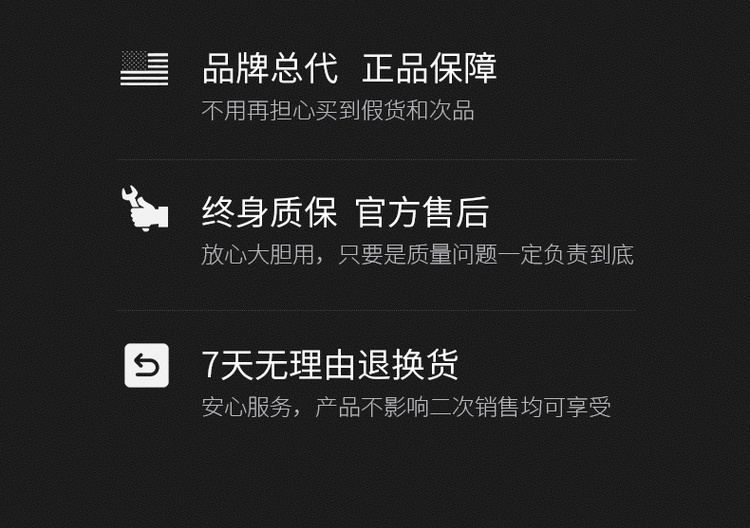 品牌总代 正品保障
不用再担心买到假货和次品

终身质保 官方售后
放心大胆用，只要是质量问题一定负责到底

7天无理由退换货
安心服务，产品不影响二次销售均可享受