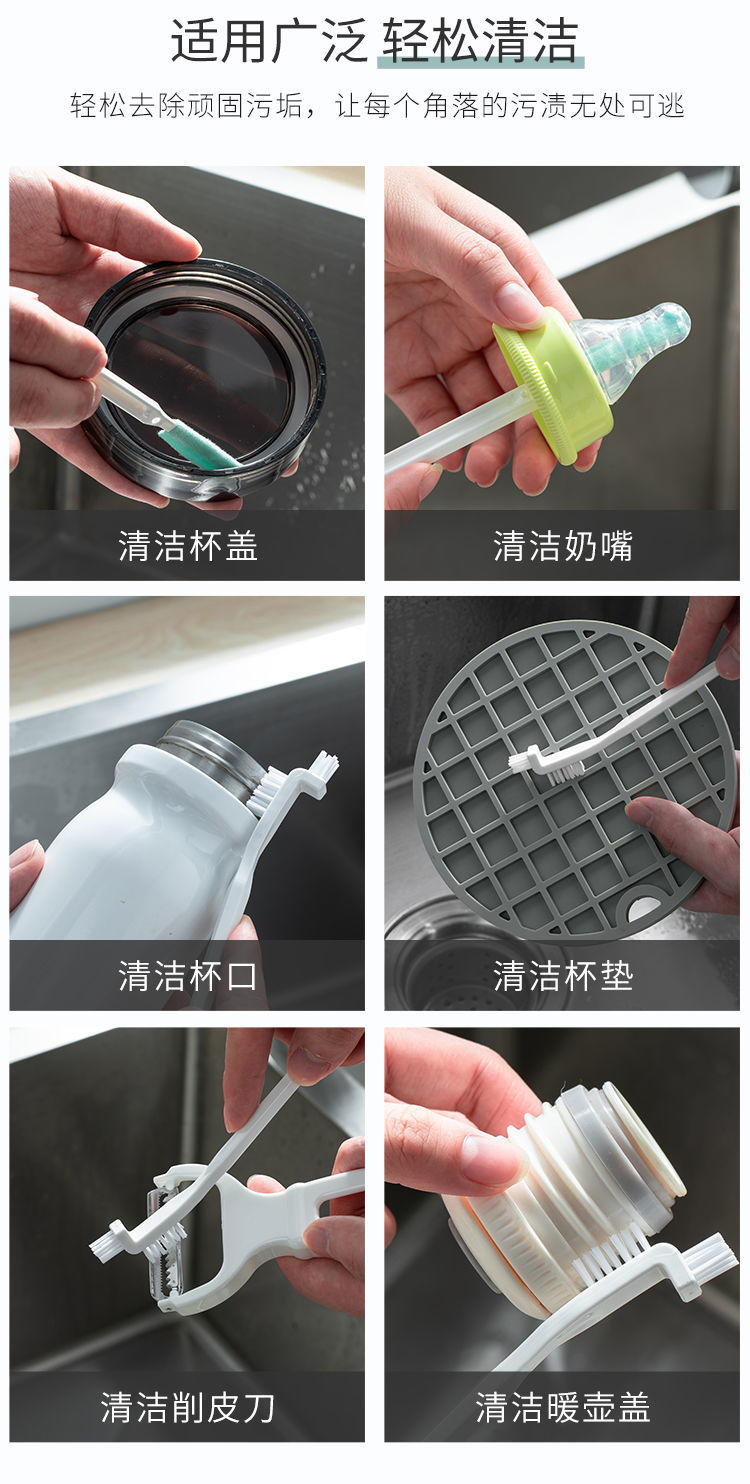 适用广泛 轻松清洁

轻松去除顽固污垢，让每个角落的污渍无处可逃

清洁杯盖

清洁奶嘴

清洁杯口

清洁杯垫

清洁削皮刀

清洁暖壶盖