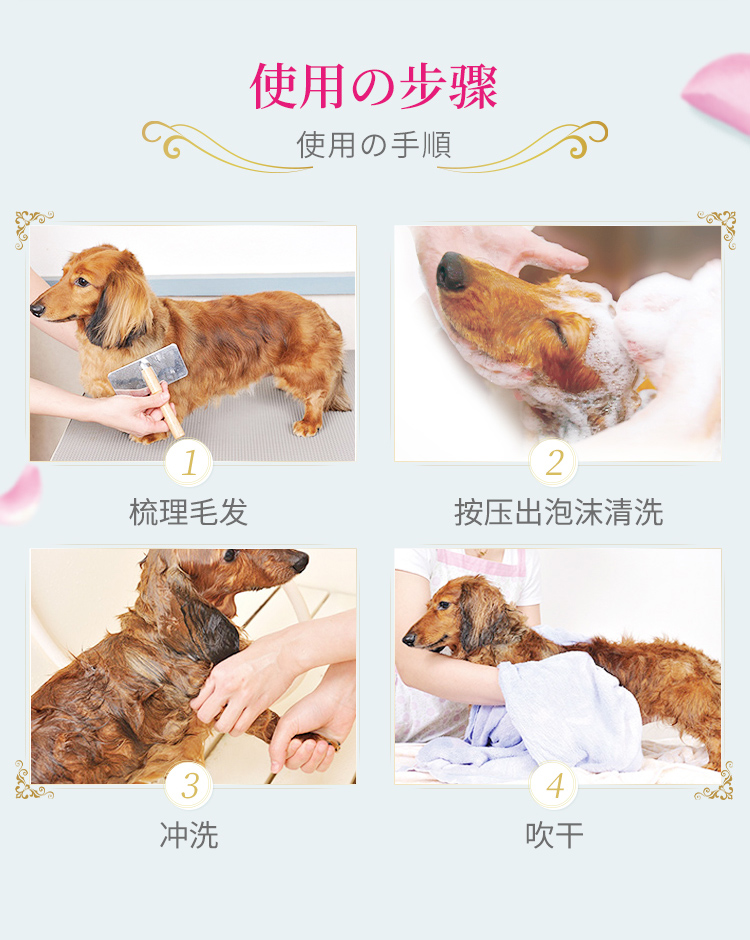 使用の步骤

使用の手順

1

梳理毛发

2

按压出泡沫清洗

3

冲洗

4

吹干